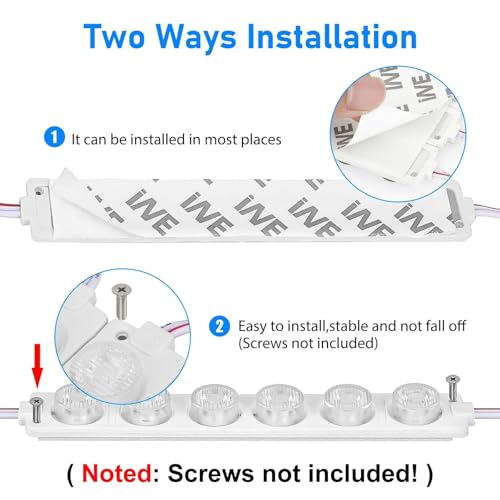 Two Ways Installation

1 It can be installed in most places

iNE iNE iNE iNE iNE iNE

2 Easy to install,stable and not fall off (Screws not included)

( Noted: Screws not included! )