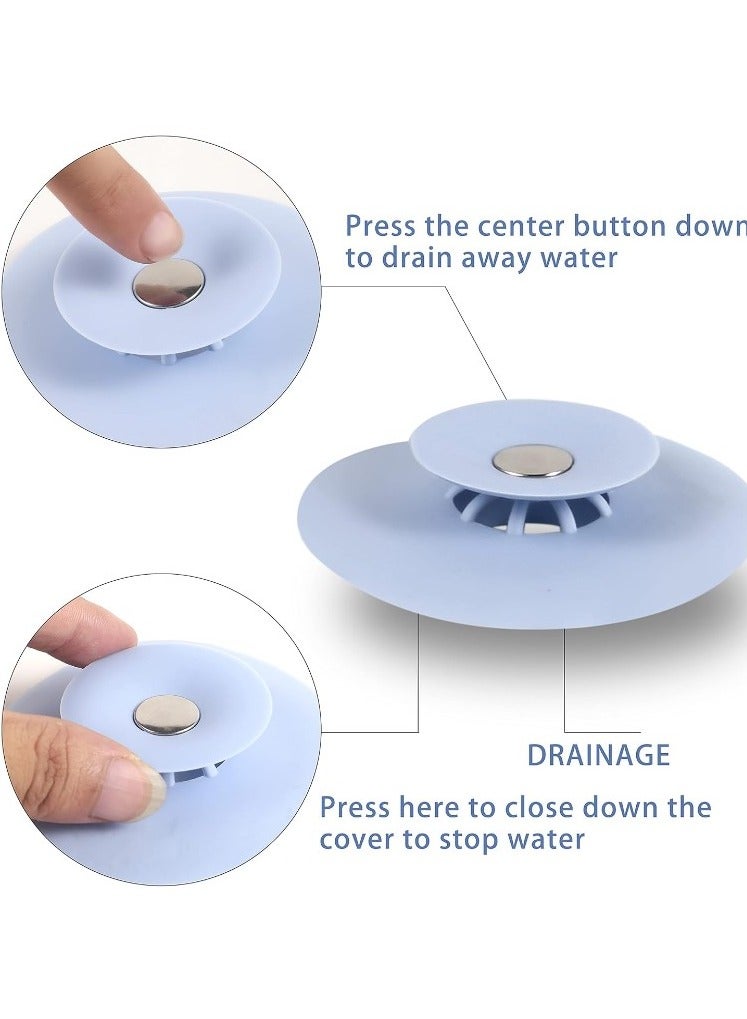 Press the center button down to drain away water

DRAINAGE

Press here to close down the cover to stop water