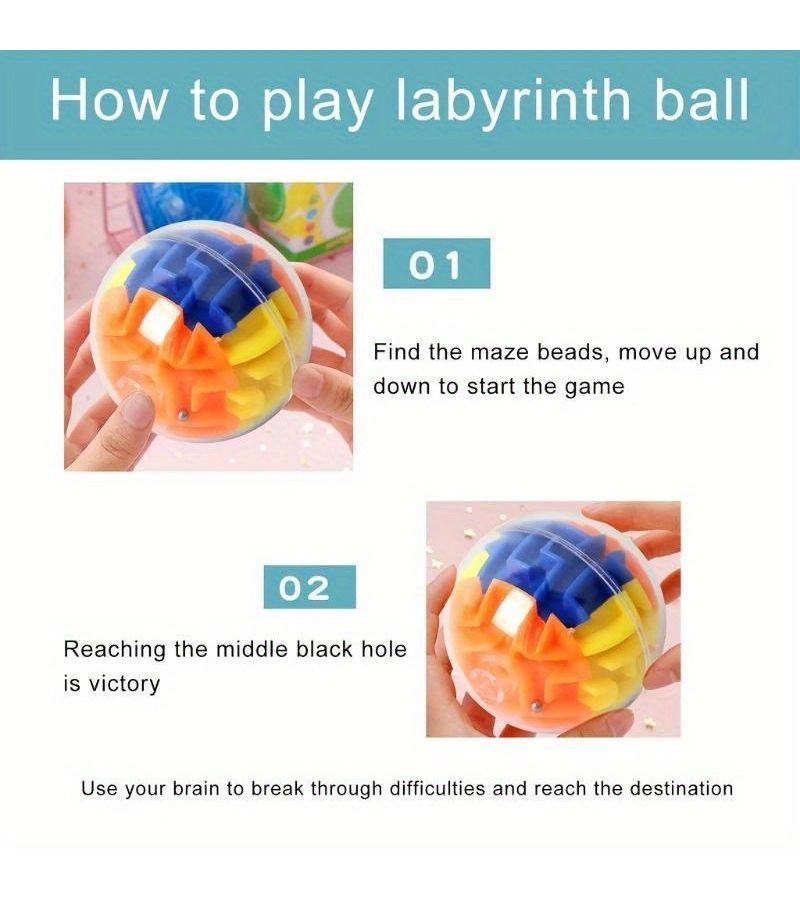 How to play labyrinth ball

01

Find the maze beads, move up and down to start the game

02

Reaching the middle black hole is victory

Use your brain to break through difficulties and reach the destination