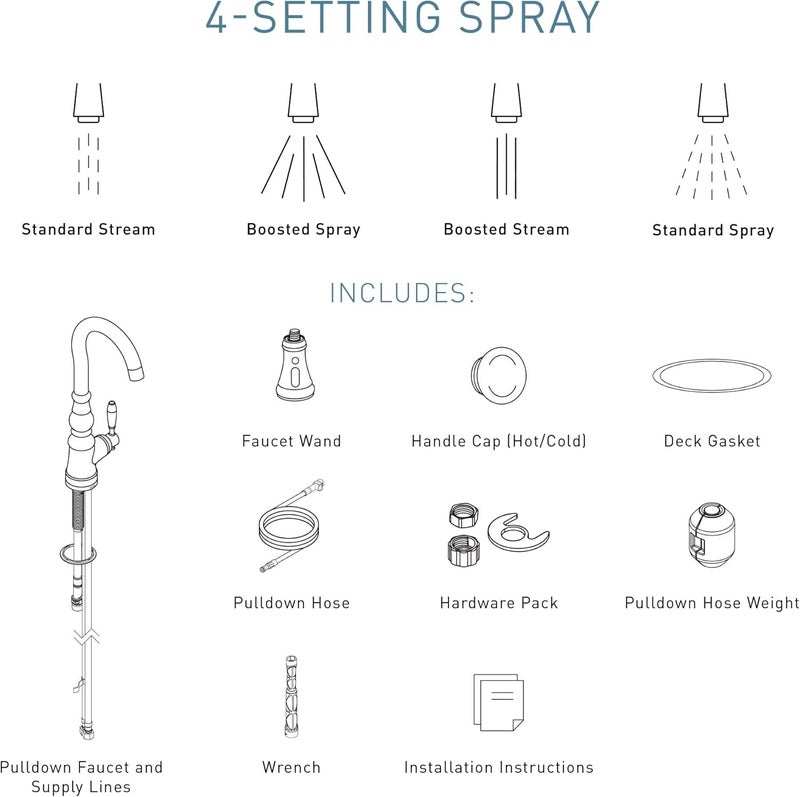 4-SETTING SPRAY

Standard Stream

Boosted Spray

Boosted Stream

Standard Spray

INCLUDES:

Faucet Wand

Handle Cap (Hot/Cold)

Deck Gasket

Pulldown Hose

Hardware Pack

Pulldown Hose Weight

Pulldown Faucet and Supply Lines

Wrench

Installation Instructions