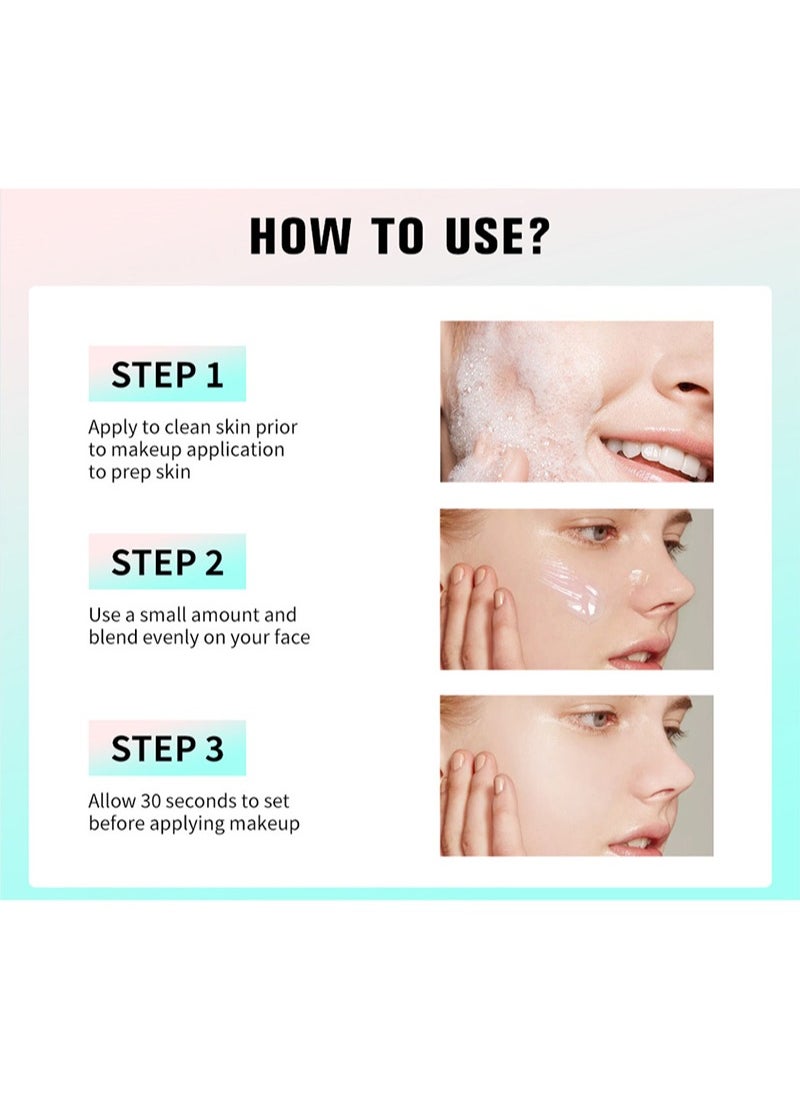 HOW TO USE?

STEP 1

Apply to clean skin prior to makeup application to prep skin

STEP 2

Use a small amount and blend evenly on your face

STEP 3

Allow 30 seconds to set before applying makeup