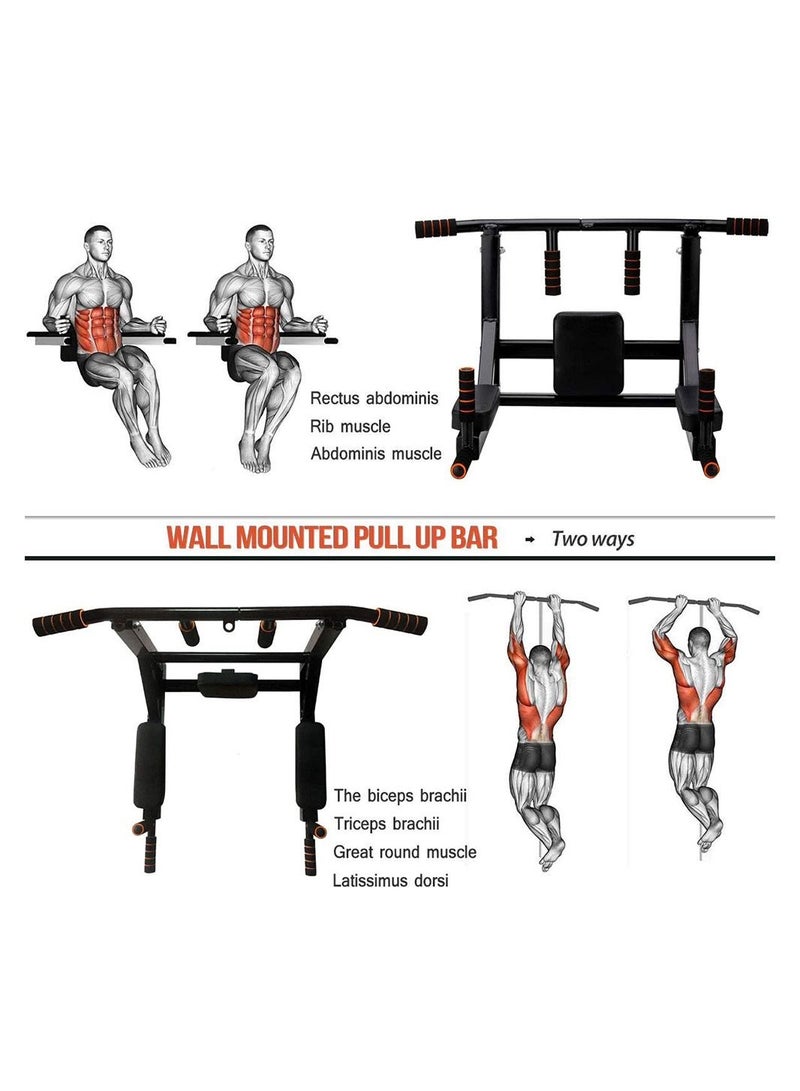 Rectus abdominis
Rib muscle
Abdominis muscle

WALL MOUNTED PULL UP BAR → Two ways

The biceps brachii
Triceps brachii
Great round muscle
Latissimus dorsi