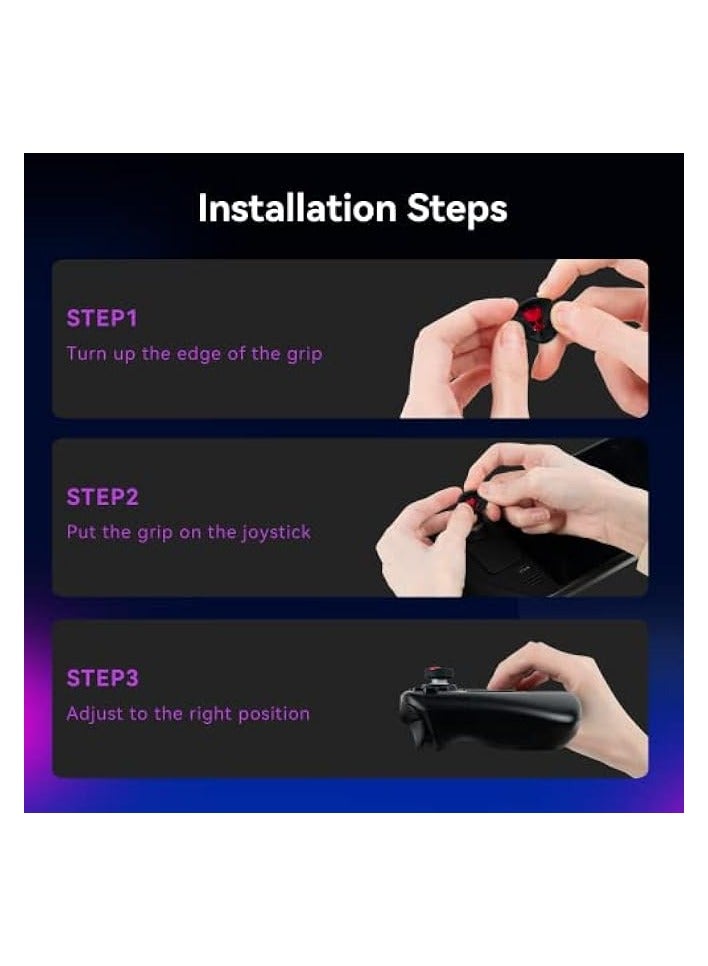 Installation Steps

STEP1
Turn up the edge of the grip

STEP2
Put the grip on the joystick

STEP3
Adjust to the right position