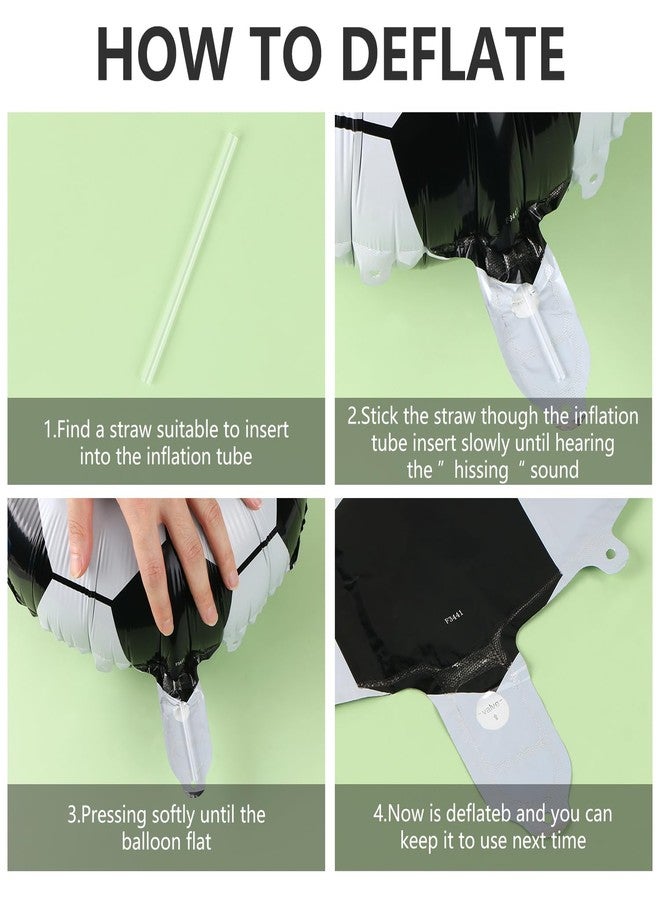 HOW TO DEFLATE

1.Find a straw suitable to insert into the inflation tube

2.Stick the straw though the inflation tube insert slowly until hearing the " hissing " sound

3.Pressing softly until the balloon flat

P3441

valve

4.Now is deflateb and you can keep it to use next time