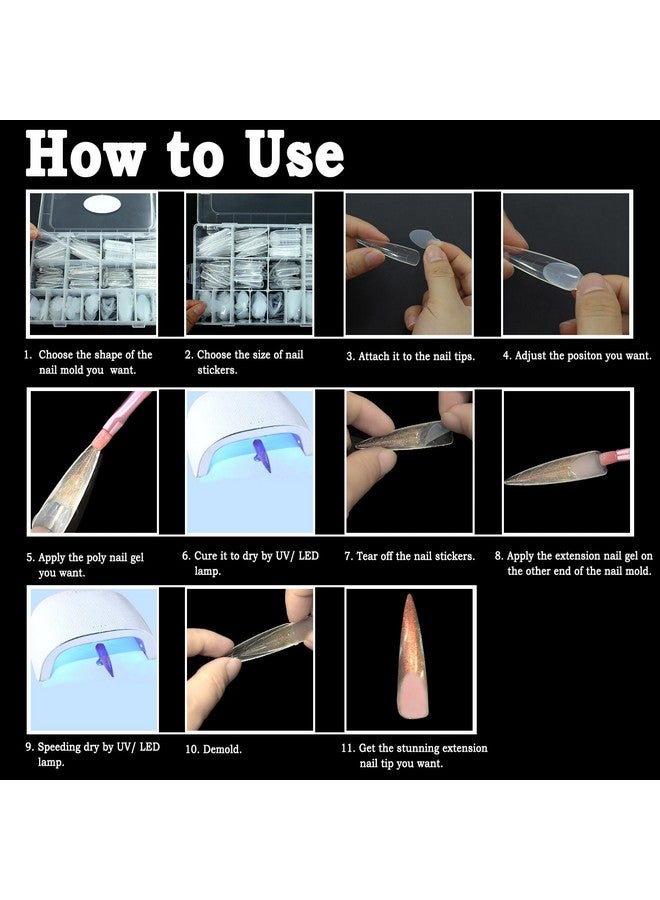 How to Use

1. Choose the shape of the nail mold you want.

2. Choose the size of nail stickers.

3. Attach it to the nail tips.

4. Adjust the positon you want.

5. Apply the poly nail gel you want.

6. Cure it to dry by UV/ LED lamp.

7. Tear off the nail stickers.

8. Apply the extension nail gel on the other end of the nail mold.

9. Speeding dry by UV/ LED lamp.

10. Demold.

11. Get the stunning extension nail tip you want.