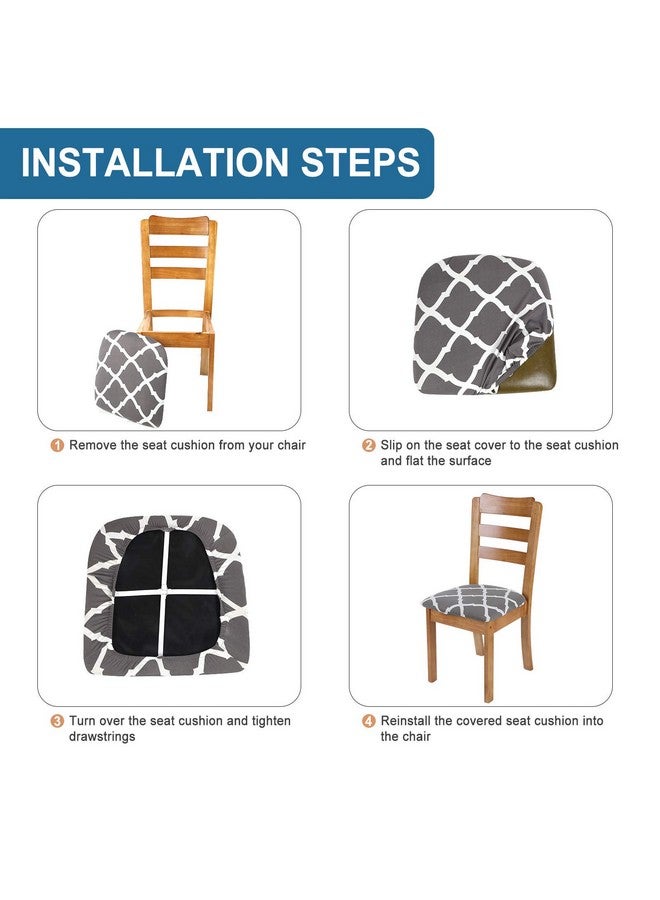 INSTALLATION STEPS

1 Remove the seat cushion from your chair

2 Slip on the seat cover to the seat cushion and flat the surface

3 Turn over the seat cushion and tighten drawstrings

4 Reinstall the covered seat cushion into the chair