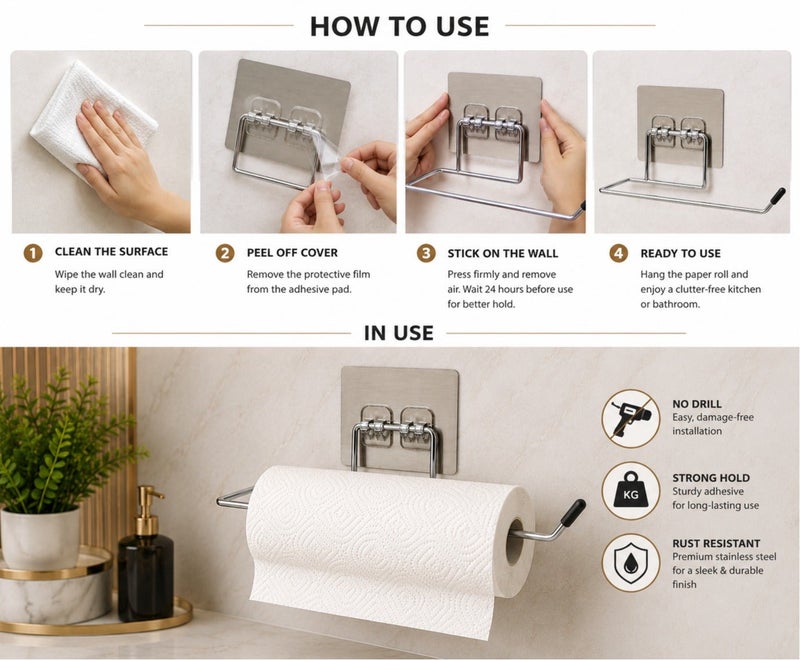 HOW TO USE

1 CLEAN THE SURFACE

Wipe the wall clean and keep it dry.

2 PEEL OFF COVER

Remove the protective film from the adhesive pad.

3 STICK ON THE WALL

Press firmly and remove air. Wait 24 hours before use for better hold.

4 READY TO USE

Hang the paper roll and enjoy a clutter-free kitchen or bathroom.

IN USE

NO DRILL
Easy, damage-free installation

KG

STRONG HOLD
Sturdy adhesive for long-lasting use

RUST RESISTANT
Premium stainless steel for a sleek & durable finish