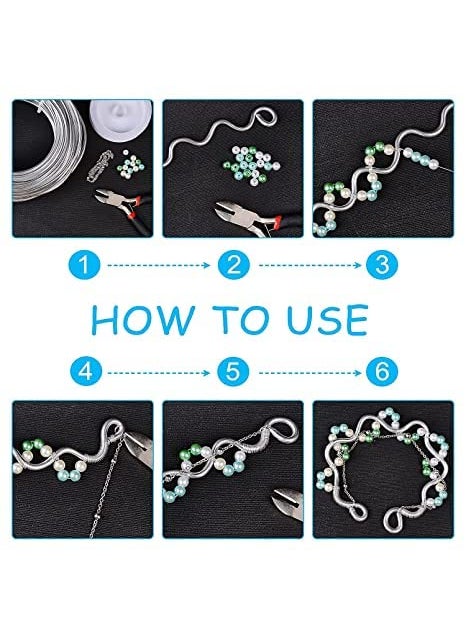 1
2
3
HOW TO USE
4
5
6