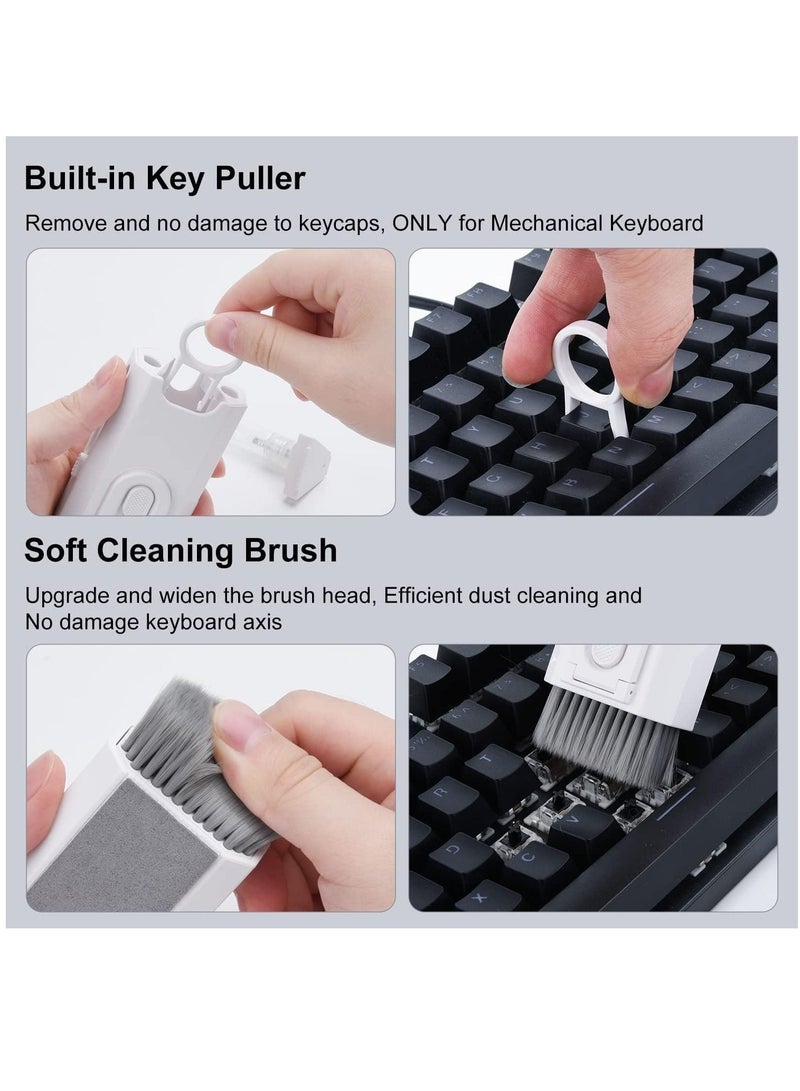 Built-in Key Puller

Remove and no damage to keycaps, ONLY for Mechanical Keyboard

Soft Cleaning Brush

Upgrade and widen the brush head, Efficient dust cleaning and No damage keyboard axis