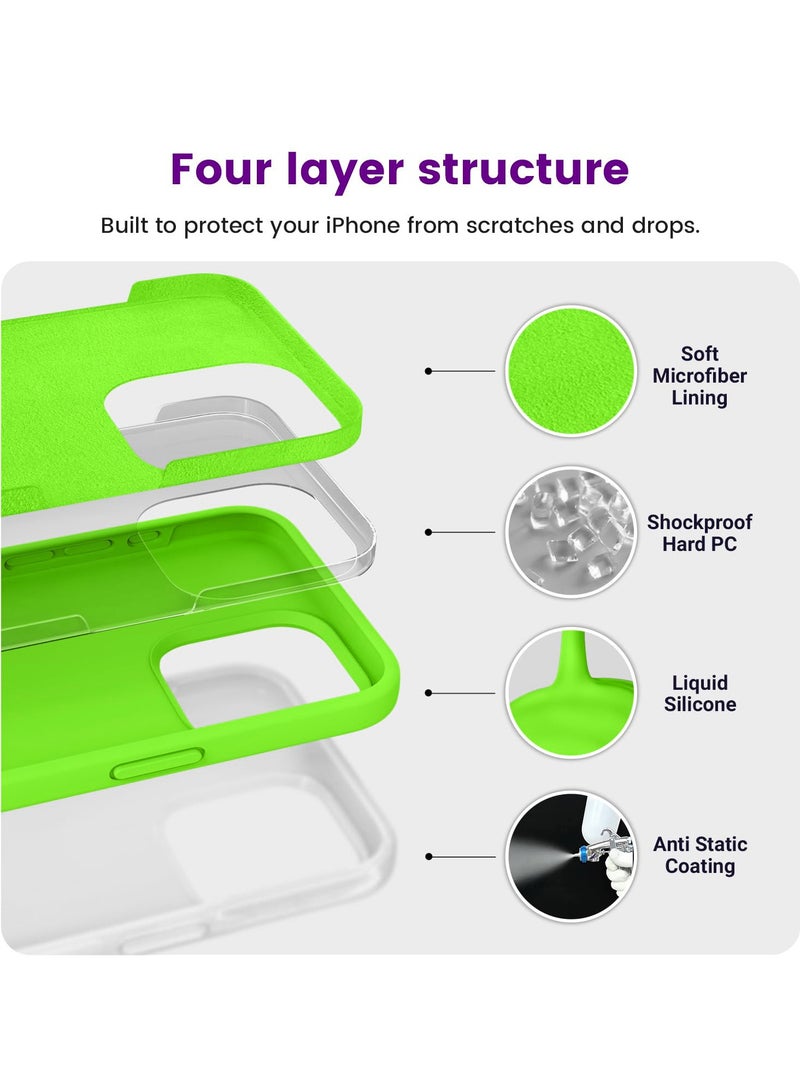 Four layer structure

Built to protect your iPhone from scratches and drops.

Soft Microfiber Lining

Shockproof Hard PC

Liquid Silicone

Anti Static Coating