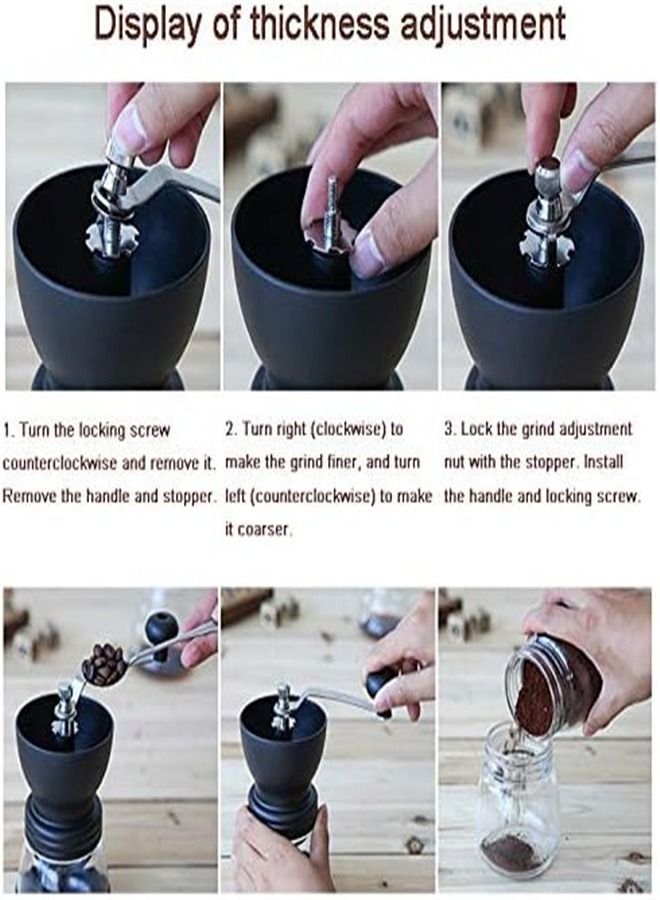 Display of thickness adjustment

1. Turn the locking screw counterclockwise and remove it. Remove the handle and stopper.

2. Turn right (clockwise) to make the grind finer, and turn left (counterclockwise) to make it coarser.

3. Lock the grind adjustment nut with the stopper. Install the handle and locking screw.