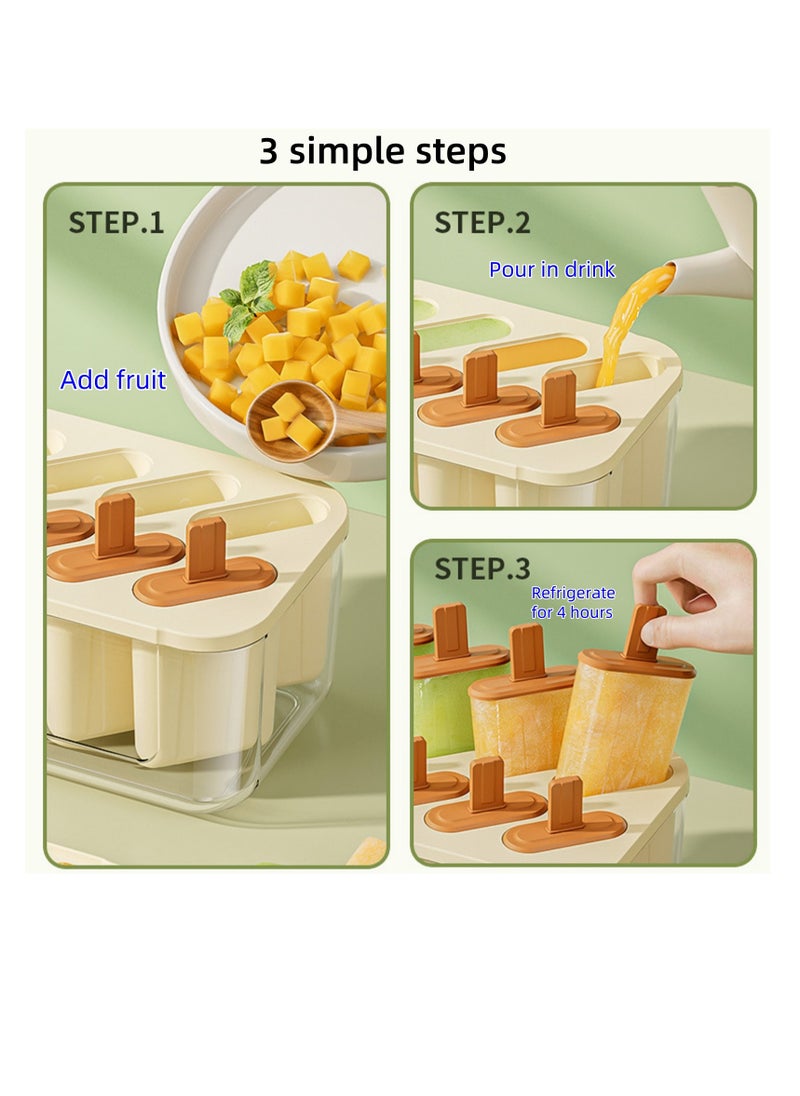 3 simple steps

STEP.1

Add fruit

STEP.2

Pour in drink

STEP.3

Refrigerate for 4 hours