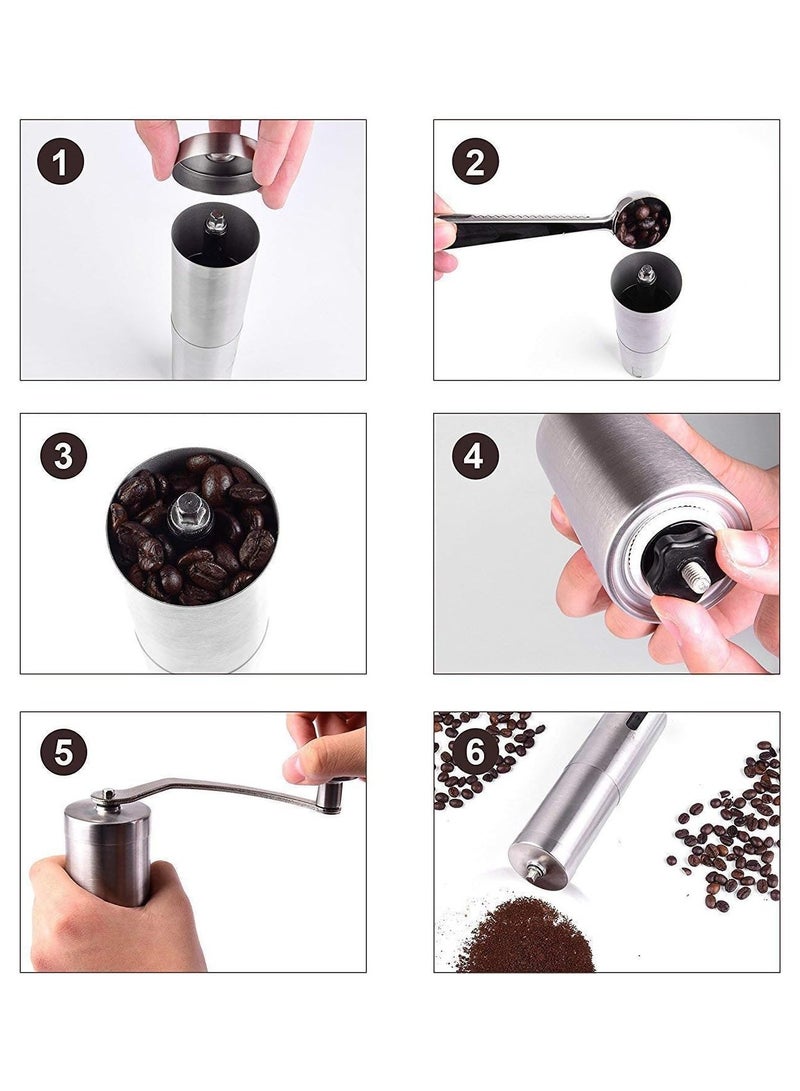 1

2

3

4

5

6