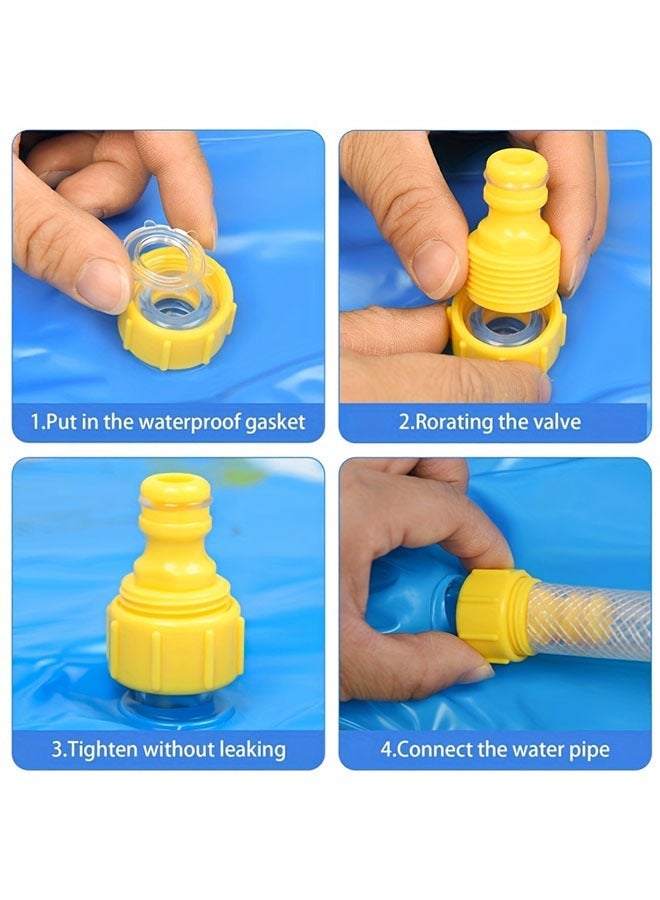 1.Put in the waterproof gasket

2.Rorating the valve

3.Tighten without leaking

4.Connect the water pipe