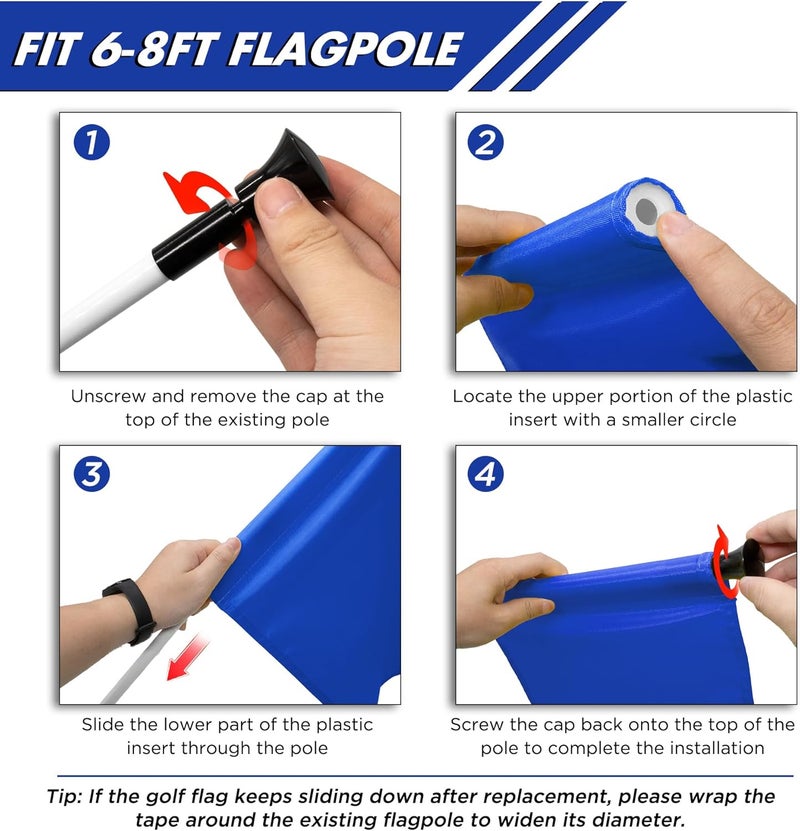 FIT 6-8FT FLAGPOLE

1

Unscrew and remove the cap at the top of the existing pole

2

Locate the upper portion of the plastic insert with a smaller circle

3

Slide the lower part of the plastic insert through the pole

4

Screw the cap back onto the top of the pole to complete the installation

Tip: If the golf flag keeps sliding down after replacement, please wrap the tape around the existing flagpole to widen its diameter.