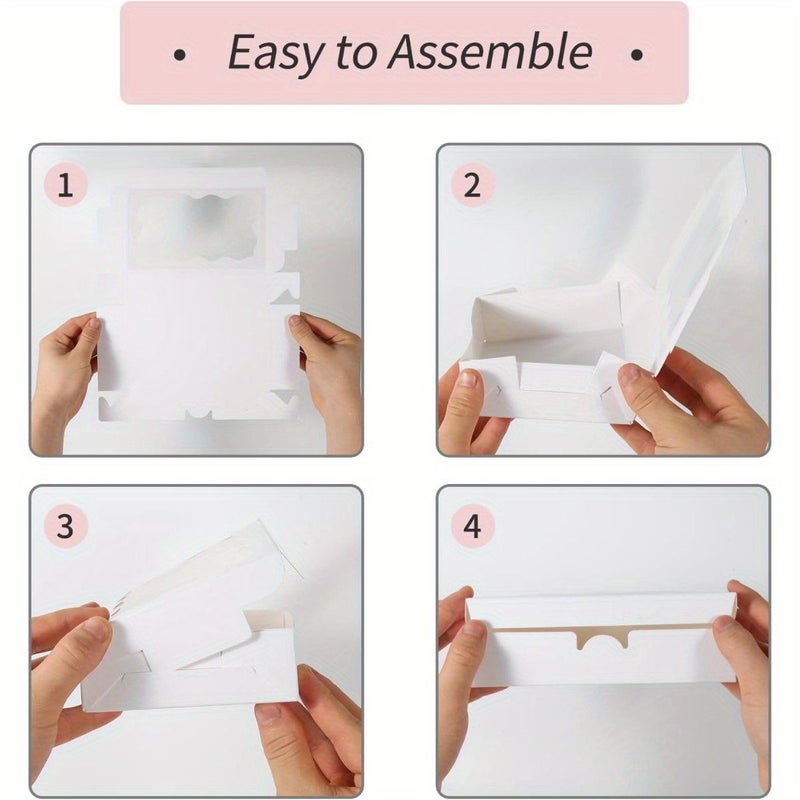 • Easy to Assemble •

1

2

3

4