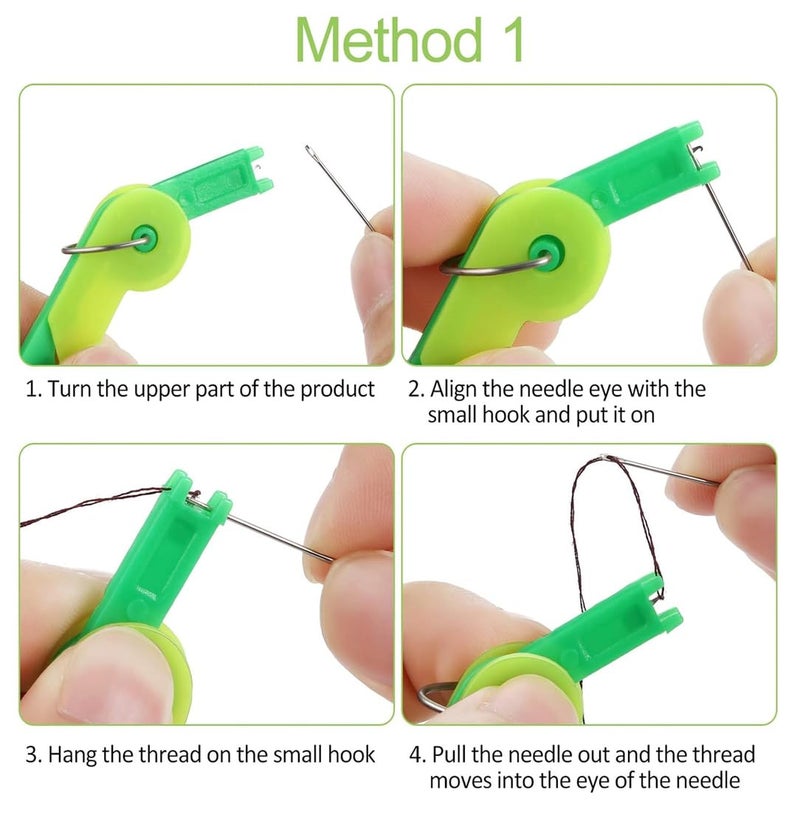 Method 1

1. Turn the upper part of the product

2. Align the needle eye with the small hook and put it on

3. Hang the thread on the small hook

4. Pull the needle out and the thread moves into the eye of the needle