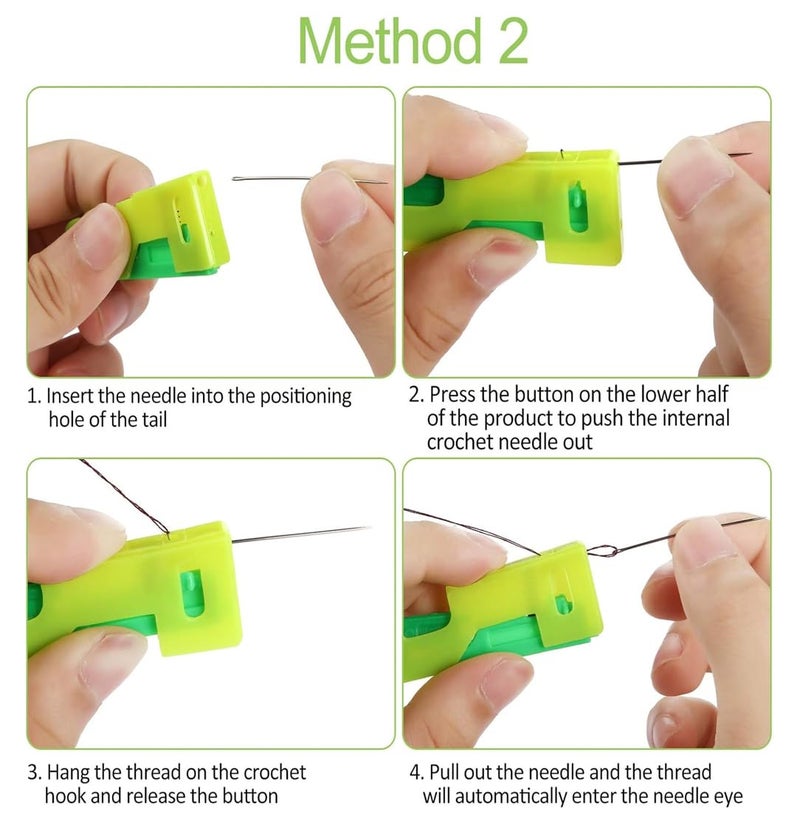 Method 2

1. Insert the needle into the positioning hole of the tail

2. Press the button on the lower half of the product to push the internal crochet needle out

3. Hang the thread on the crochet hook and release the button

4. Pull out the needle and the thread will automatically enter the needle eye