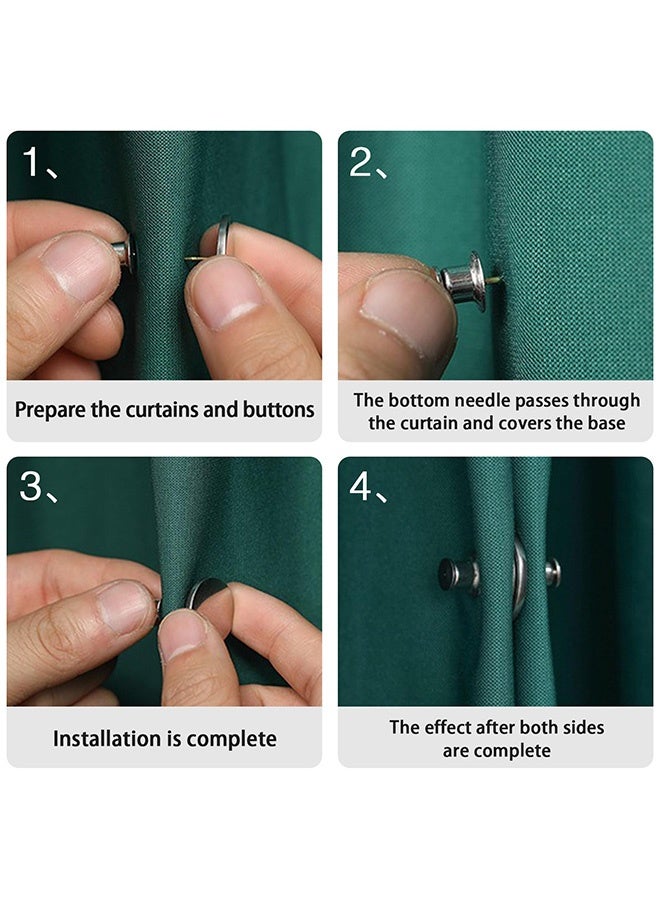 1、

Prepare the curtains and buttons

2、

The bottom needle passes through the curtain and covers the base

3、

Installation is complete

4、

The effect after both sides are complete