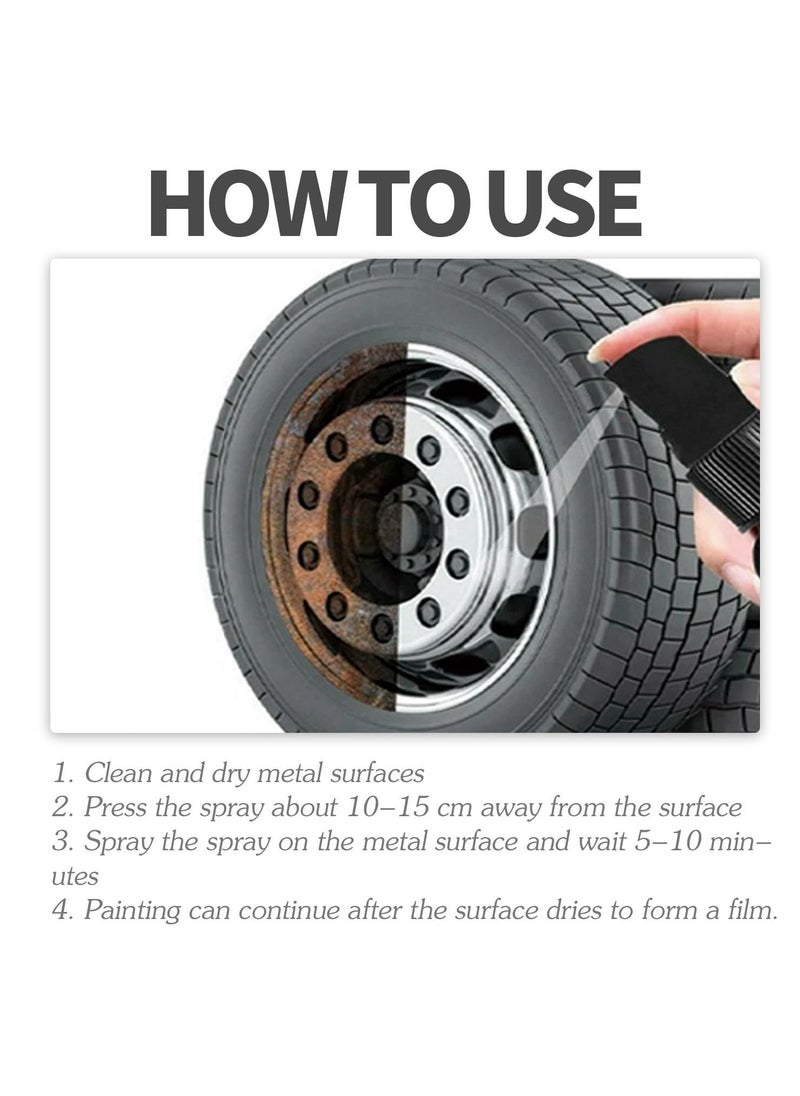 HOW TO USE

1. Clean and dry metal surfaces
2. Press the spray about 10–15 cm away from the surface
3. Spray the spray on the metal surface and wait 5–10 minutes
4. Painting can continue after the surface dries to form a film.