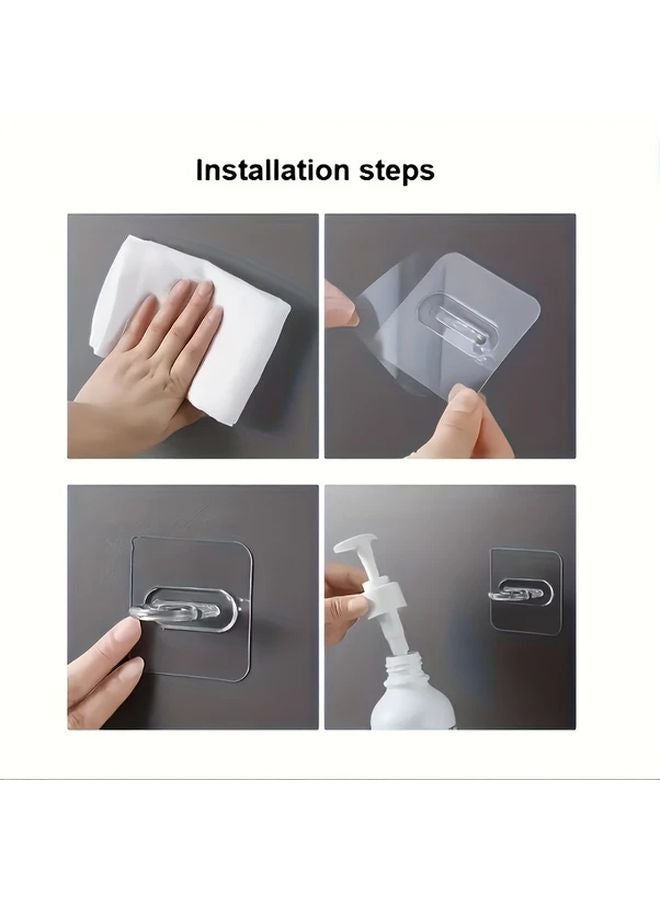 Installation steps