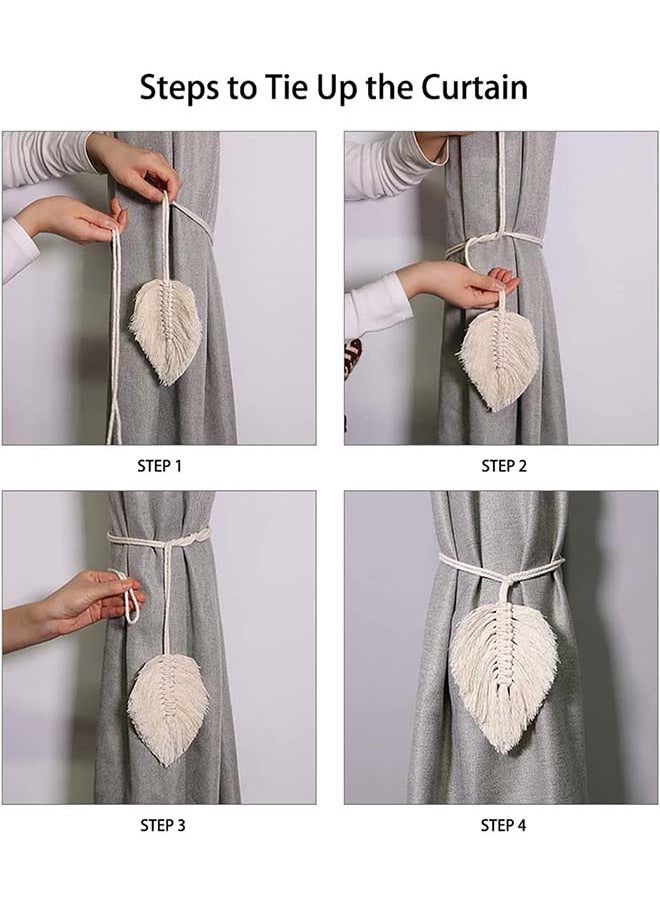 Steps to Tie Up the Curtain

STEP 1

STEP 2

STEP 3

STEP 4