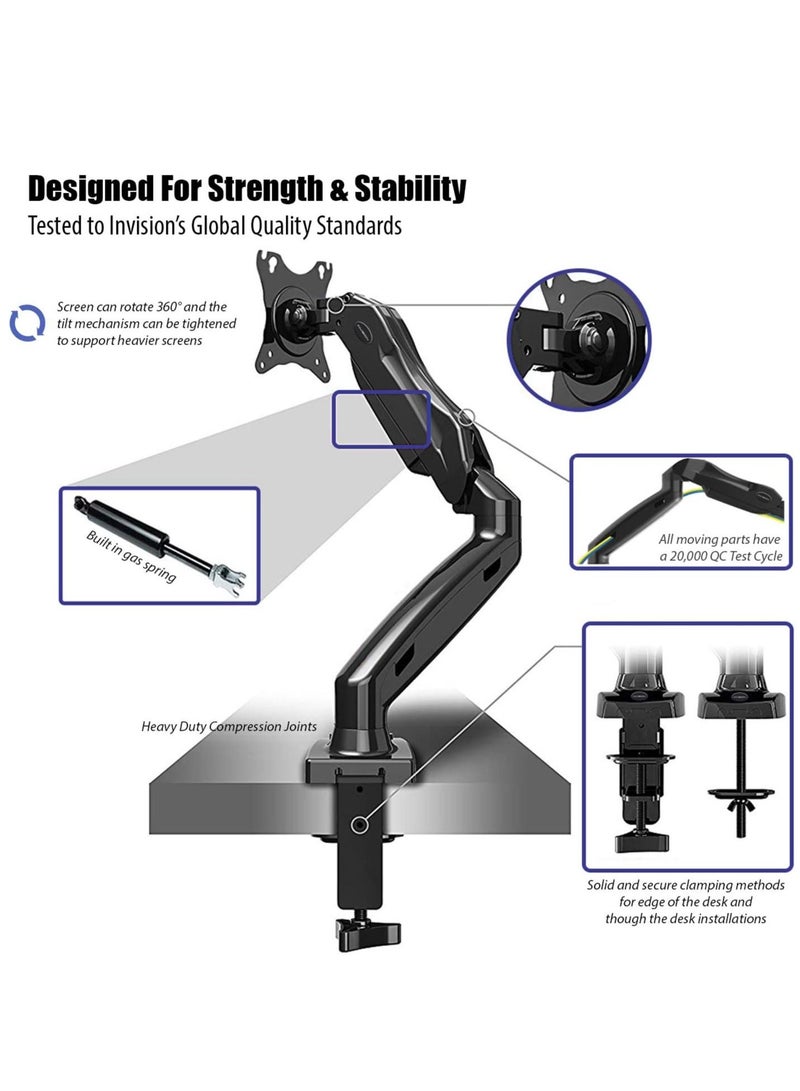 Designed For Strength & Stability
Tested to Invision's Global Quality Standards

Screen can rotate 360° and the tilt mechanism can be tightened to support heavier screens

Built in gas spring

All moving parts have a 20,000 QC Test Cycle

Heavy Duty Compression Joints

Solid and secure clamping methods for edge of the desk and though the desk installations