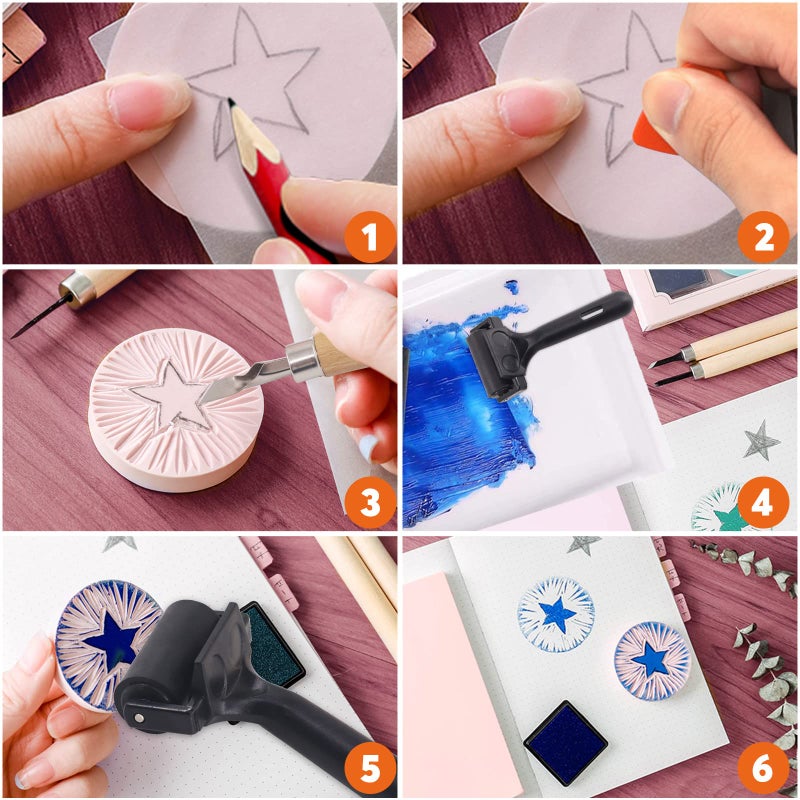 1

2

3

4

5

6