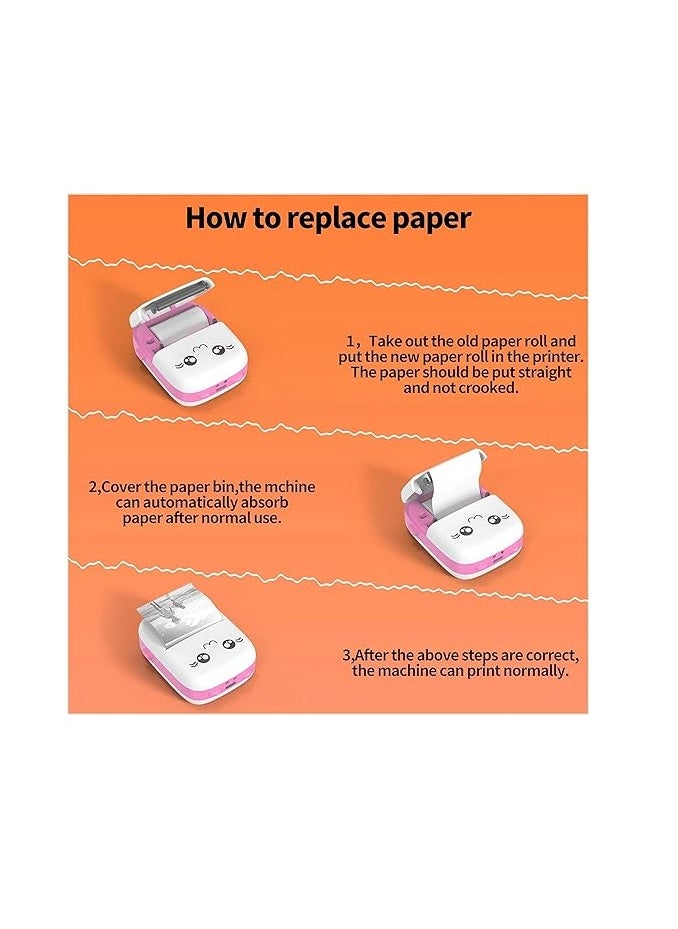 How to replace paper

1，Take out the old paper roll and put the new paper roll in the printer. The paper should be put straight and not crooked.

2,Cover the paper bin,the mchine can automatically absorb paper after normal use.

3,After the above steps are correct, the machine can print normally.