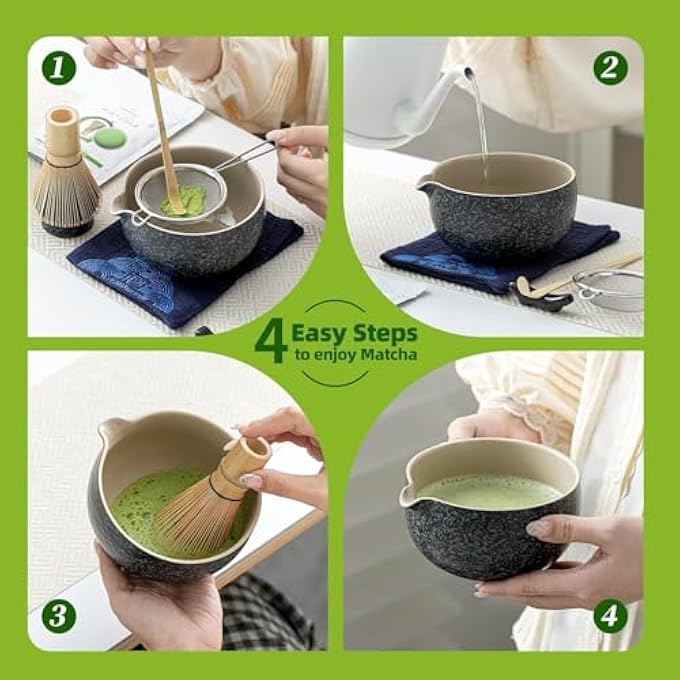 1

2

4 Easy Steps
to enjoy Matcha

3

4