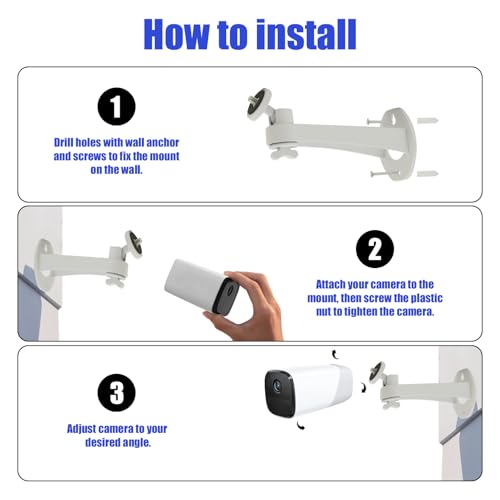 How to install

1

Drill holes with wall anchor and screws to fix the mount on the wall.

2

Attach your camera to the mount, then screw the plastic nut to tighten the camera.

3

Adjust camera to your desired angle.