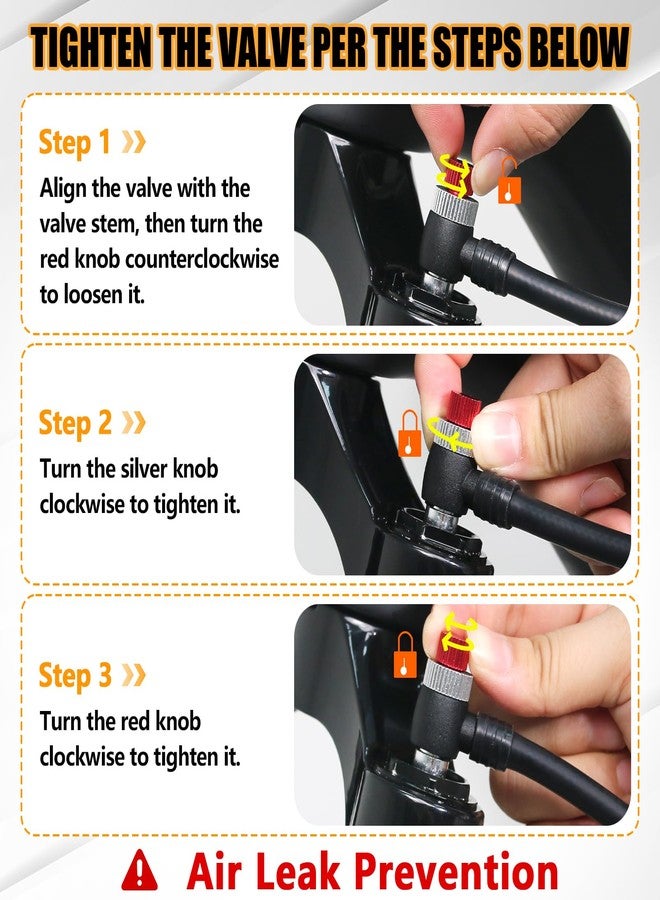 TIGHTEN THE VALVE PER THE STEPS BELOW

Step 1 »

Align the valve with the valve stem, then turn the red knob counterclockwise to loosen it.

Step 2 »

Turn the silver knob clockwise to tighten it.

Step 3 »

Turn the red knob clockwise to tighten it.

Air Leak Prevention