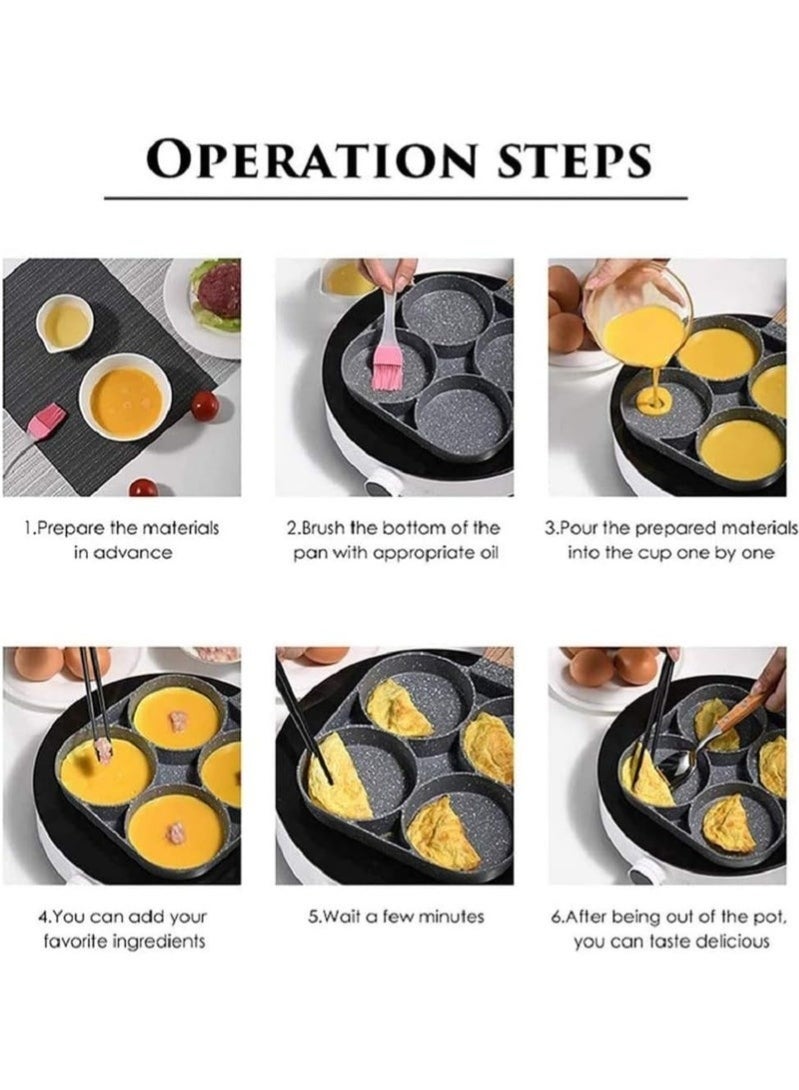 OPERATION STEPS

1.Prepare the materials in advance

2.Brush the bottom of the pan with appropriate oil

3.Pour the prepared materials into the cup one by one

4.You can add your favorite ingredients

5.Wait a few minutes

6.After being out of the pot, you can taste delicious