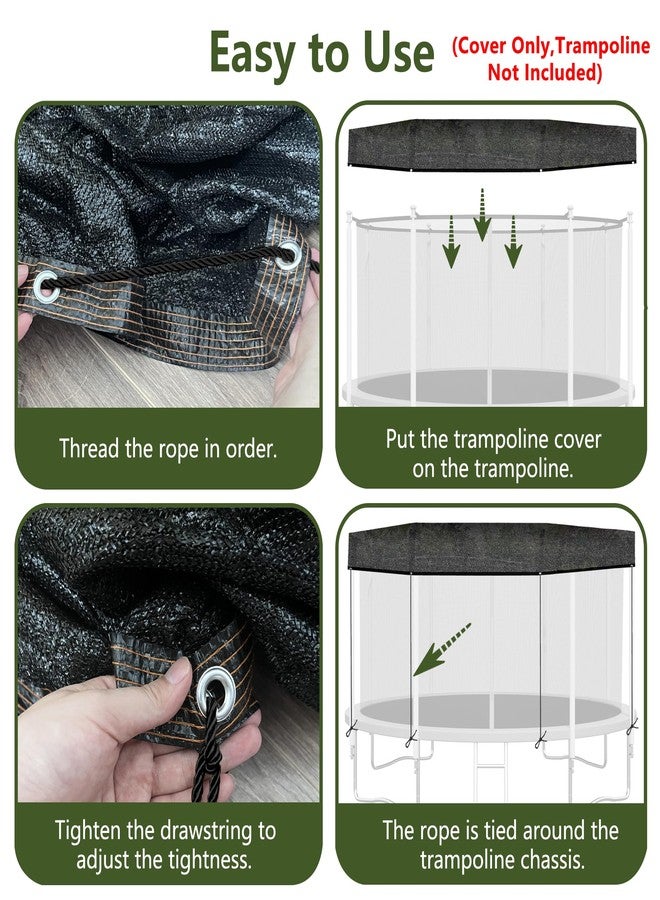 Easy to Use (Cover Only,Trampoline Not Included)

Thread the rope in order.

Put the trampoline cover on the trampoline.

Tighten the drawstring to adjust the tightness.

The rope is tied around the trampoline chassis.