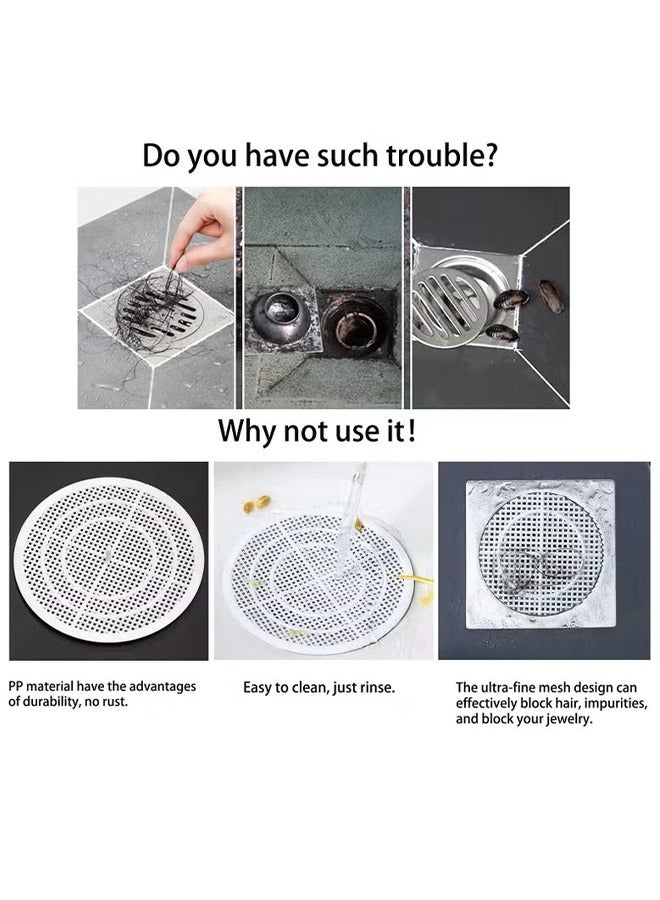 Do you have such trouble?

Why not use it!

PP material have the advantages of durability, no rust.

Easy to clean, just rinse.

The ultra-fine mesh design can effectively block hair, impurities, and block your jewelry.