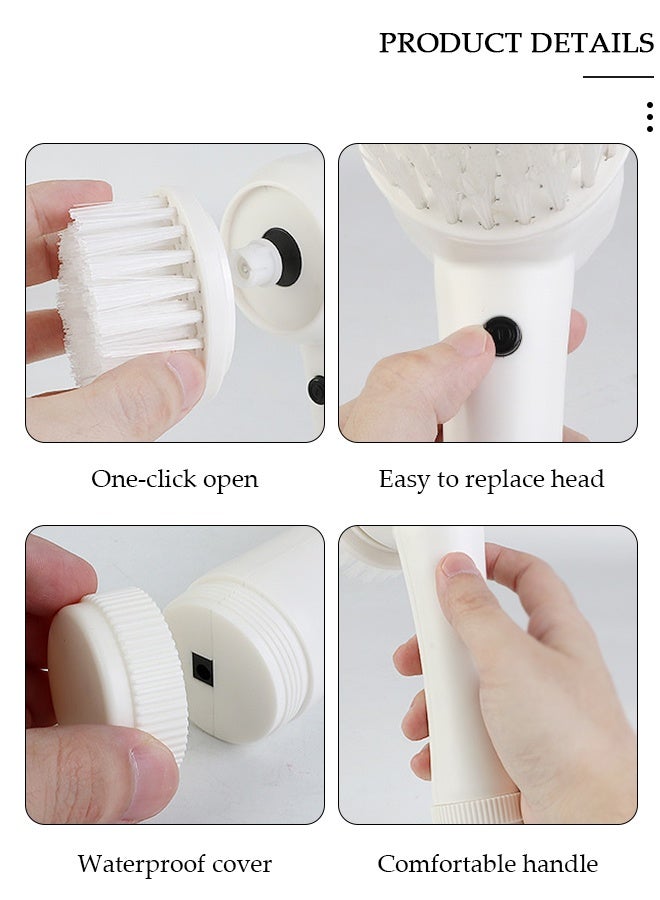 PRODUCT DETAILS

One-click open

Easy to replace head

Waterproof cover

Comfortable handle