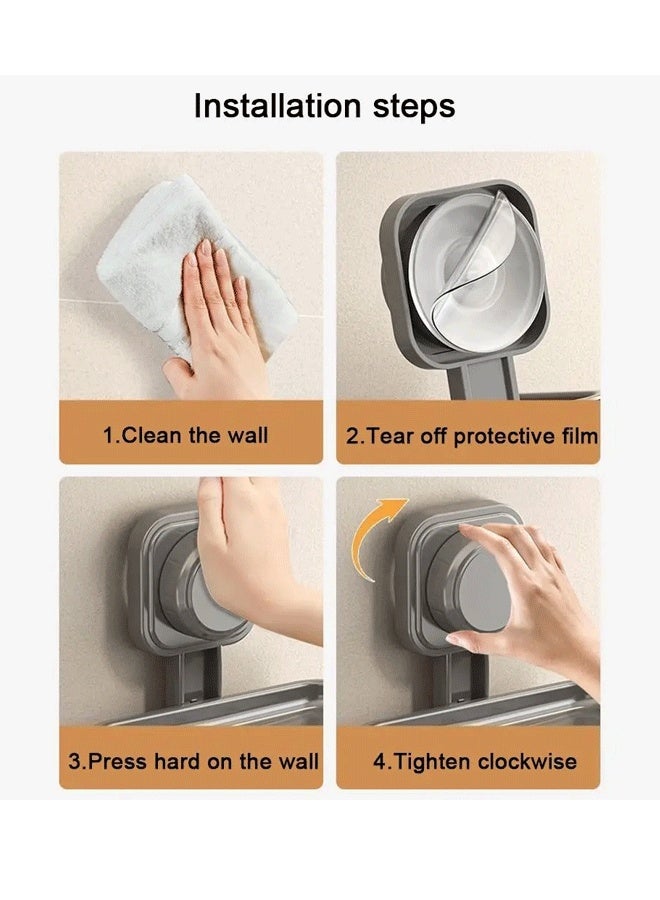 Installation steps

1.Clean the wall

2.Tear off protective film

3.Press hard on the wall

4.Tighten clockwise