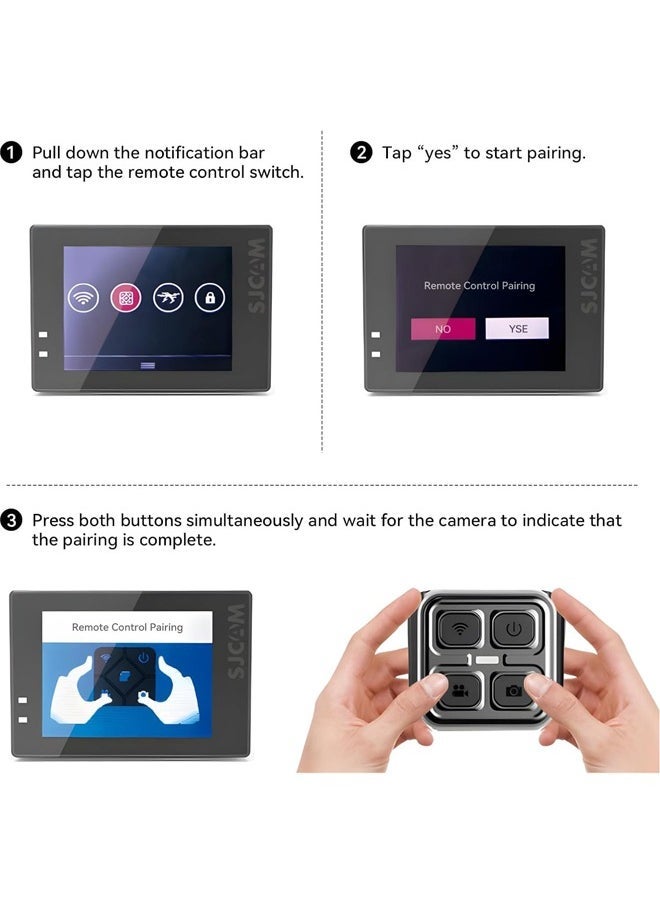 1 Pull down the notification bar and tap the remote control switch.

SJCAM

2 Tap “yes” to start pairing.

Remote Control Pairing

NO YSE

SJCAM

3 Press both buttons simultaneously and wait for the camera to indicate that the pairing is complete.

Remote Control Pairing

SJCAM