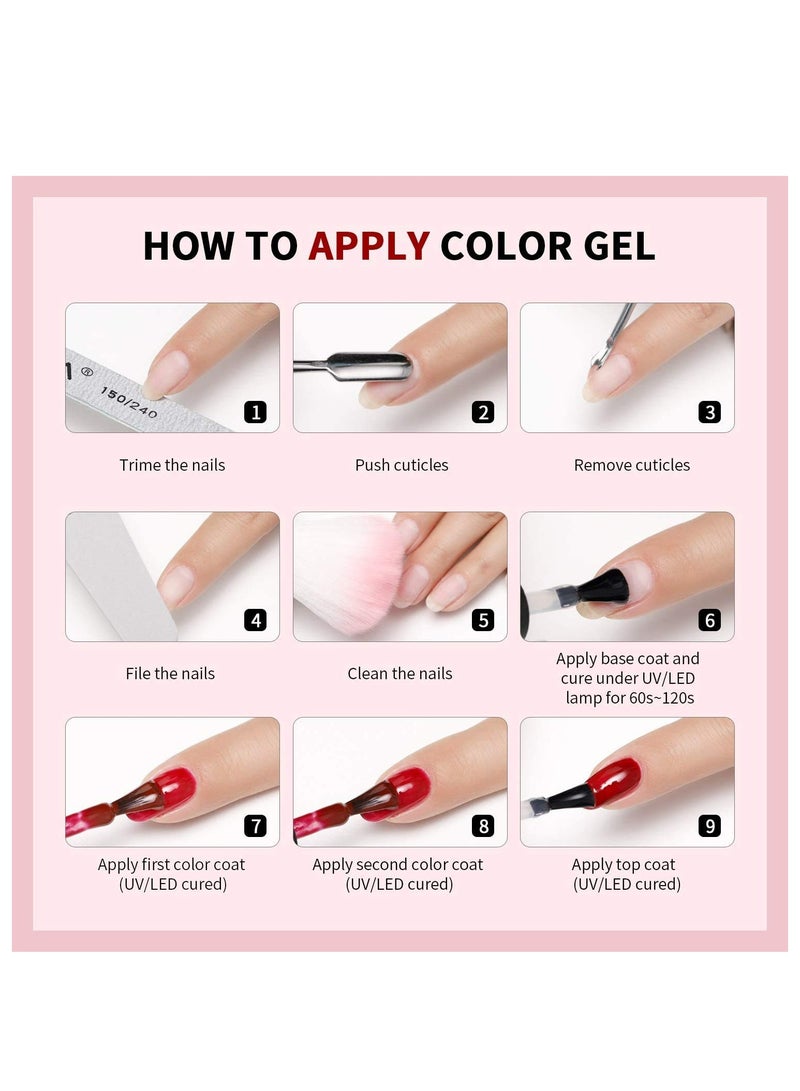 HOW TO APPLY COLOR GEL

150/240

1

Trime the nails

2

Push cuticles

3

Remove cuticles

4

File the nails

5

Clean the nails

6

Apply base coat and cure under UV/LED lamp for 60s~120s

7

Apply first color coat (UV/LED cured)

8

Apply second color coat (UV/LED cured)

9

Apply top coat (UV/LED cured)