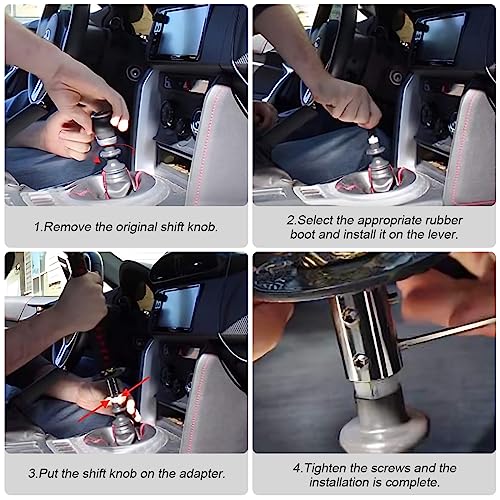 1.Remove the original shift knob.

2.Select the appropriate rubber boot and install it on the lever.

3.Put the shift knob on the adapter.

4.Tighten the screws and the installation is complete.