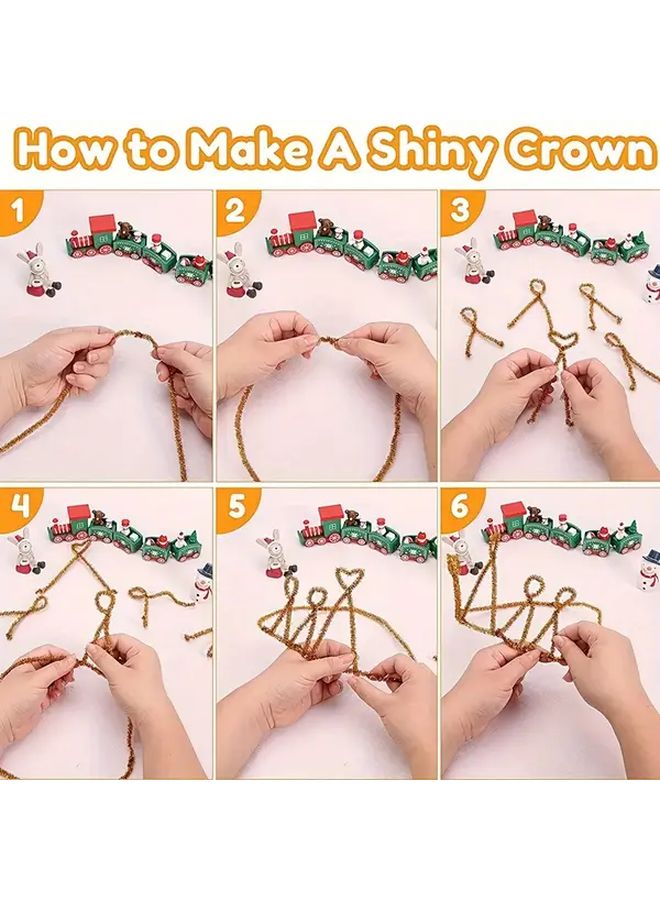 How to Make A Shiny Crown

1

2

3

4

5

6