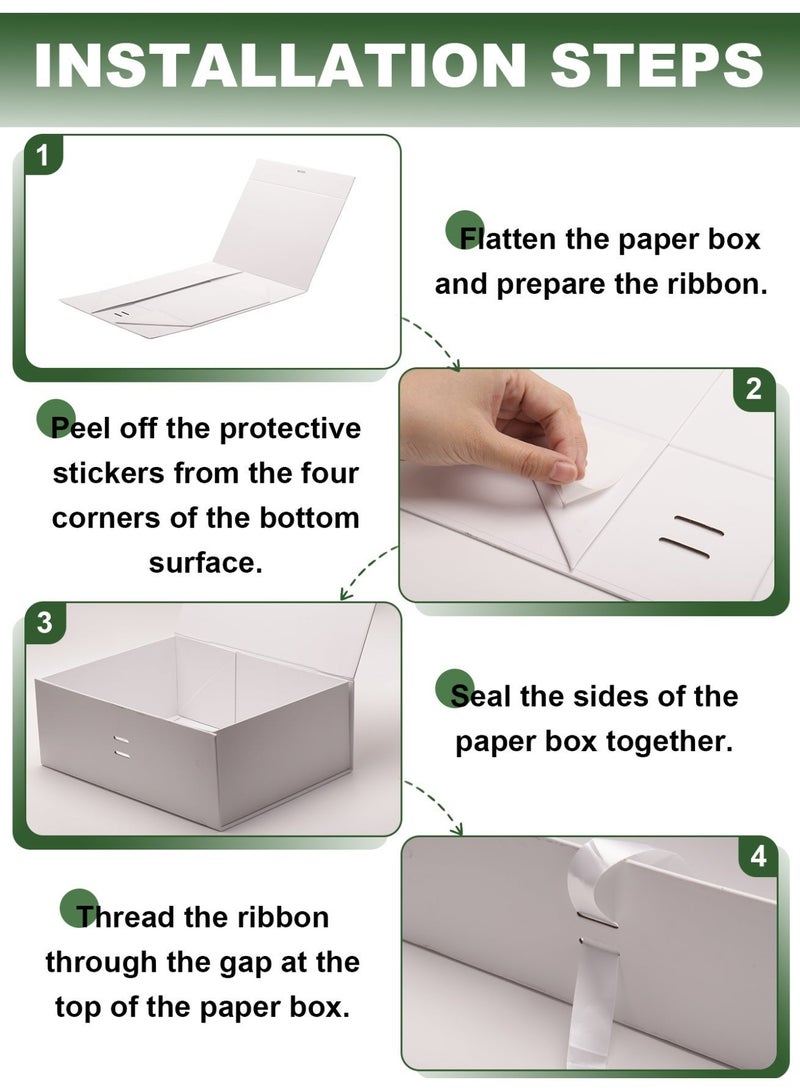 INSTALLATION STEPS

1

Flatten the paper box and prepare the ribbon.

2

Peel off the protective stickers from the four corners of the bottom surface.

3

Seal the sides of the paper box together.

4

Thread the ribbon through the gap at the top of the paper box.