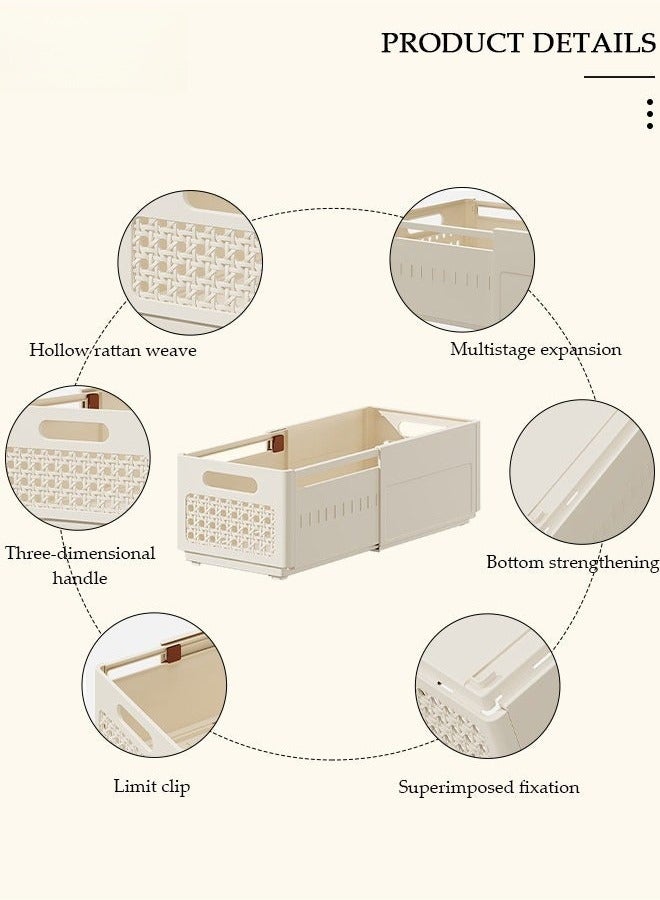 PRODUCT DETAILS

Hollow rattan weave

Multistage expansion

Three-dimensional handle

Bottom strengthening

Limit clip

Superimposed fixation