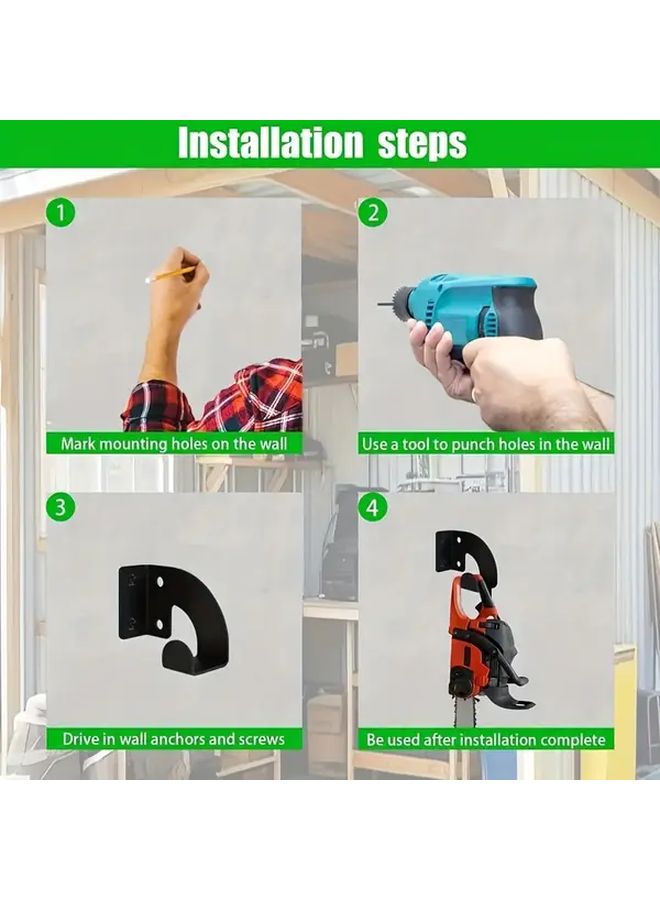 Installation steps

1
Mark mounting holes on the wall

2
Use a tool to punch holes in the wall

3
Drive in wall anchors and screws

4
Be used after installation complete