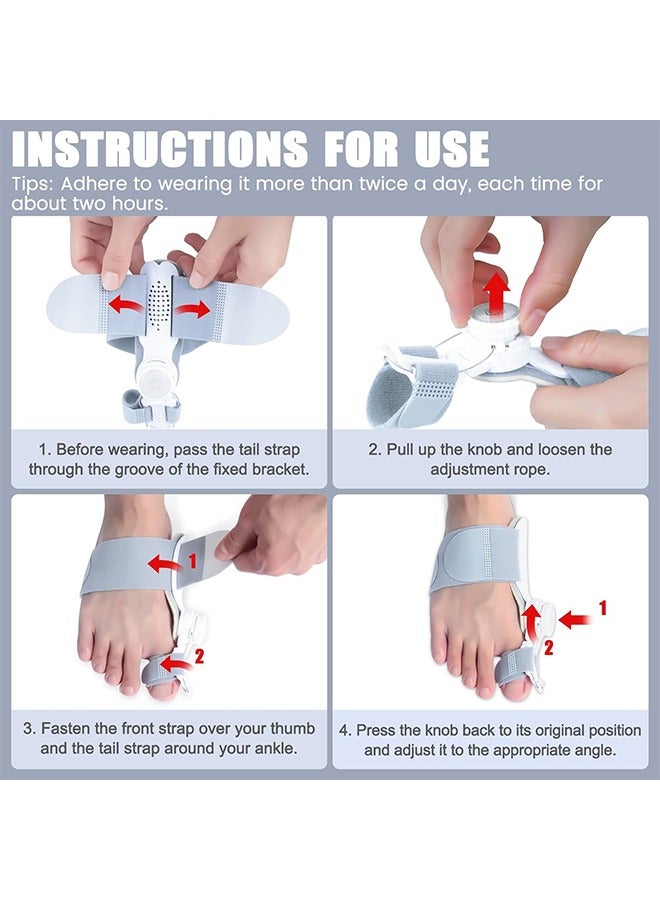 INSTRUCTIONS FOR USE

Tips: Adhere to wearing it more than twice a day, each time for about two hours.

1. Before wearing, pass the tail strap through the groove of the fixed bracket.

2. Pull up the knob and loosen the adjustment rope.

1

2

3. Fasten the front strap over your thumb and the tail strap around your ankle.

1

2

4. Press the knob back to its original position and adjust it to the appropriate angle.