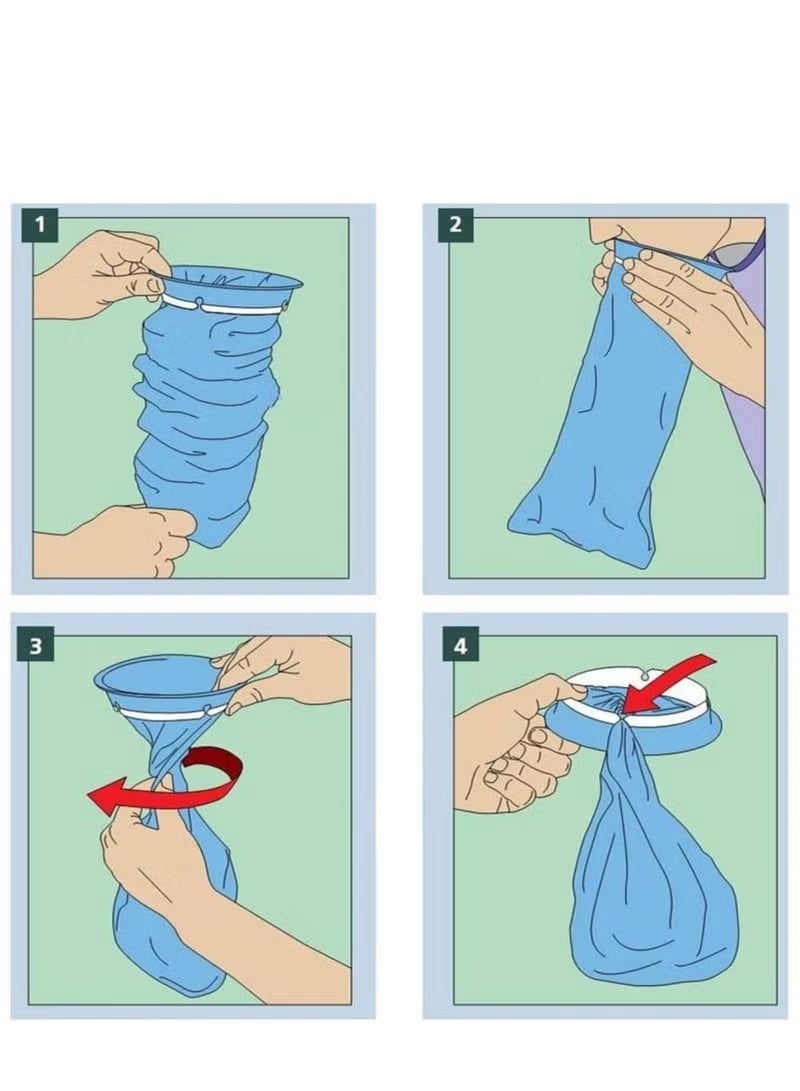 1

2

3

4