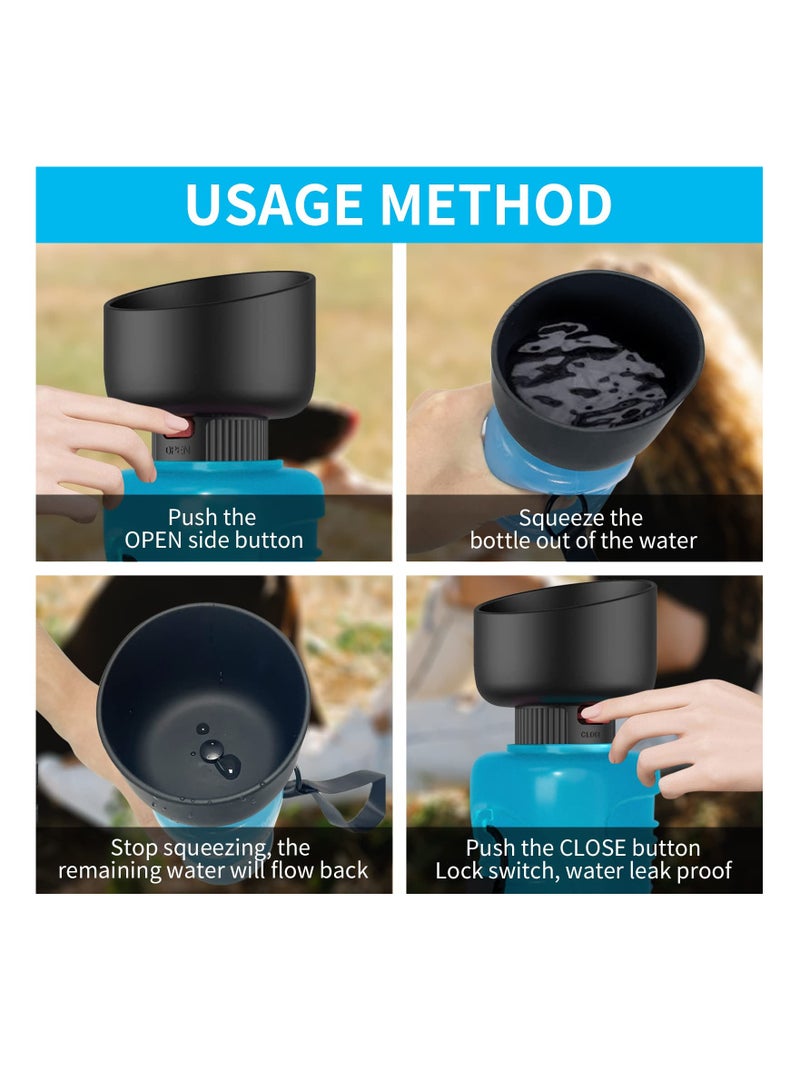 USAGE METHOD

OPEN

Push the OPEN side button

Squeeze the bottle out of the water

Stop squeezing, the remaining water will flow back

CLOSE

Push the CLOSE button Lock switch, water leak proof