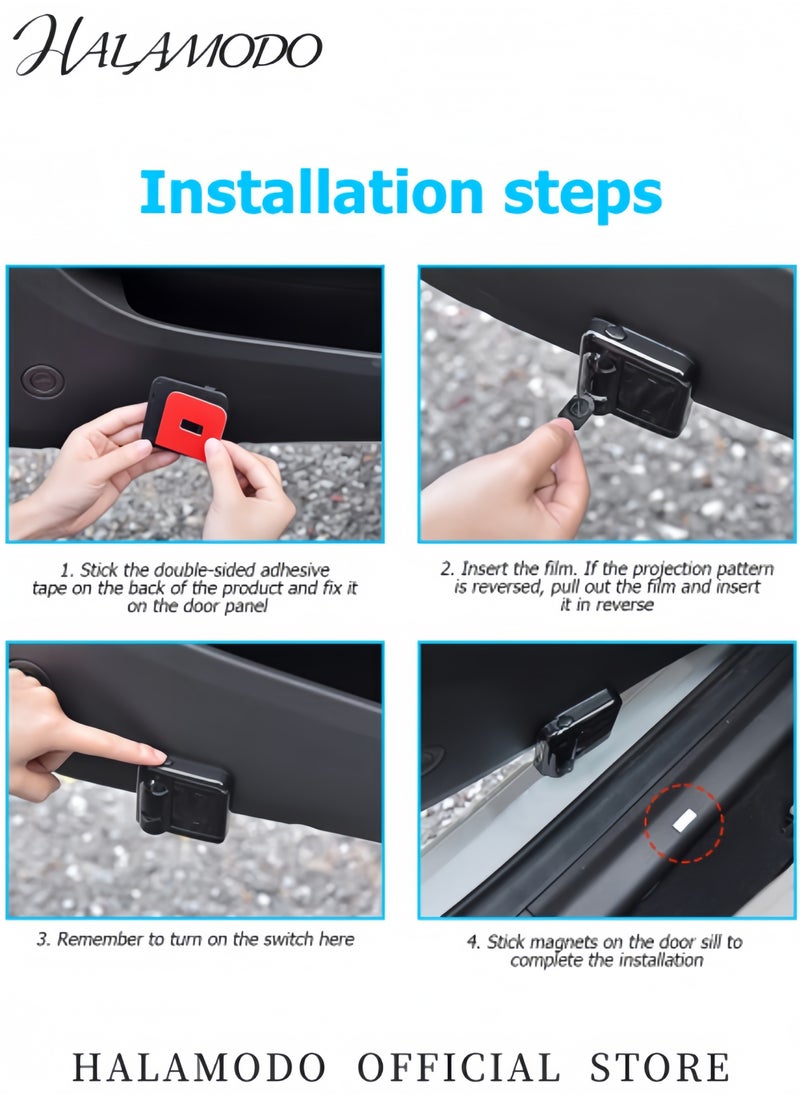 HALAMODO

Installation steps

1. Stick the double-sided adhesive tape on the back of the product and fix it on the door panel

2. Insert the film. If the projection pattern is reversed, pull out the film and insert it in reverse

3. Remember to turn on the switch here

4. Stick magnets on the door sill to complete the installation

HALAMODO OFFICIAL STORE