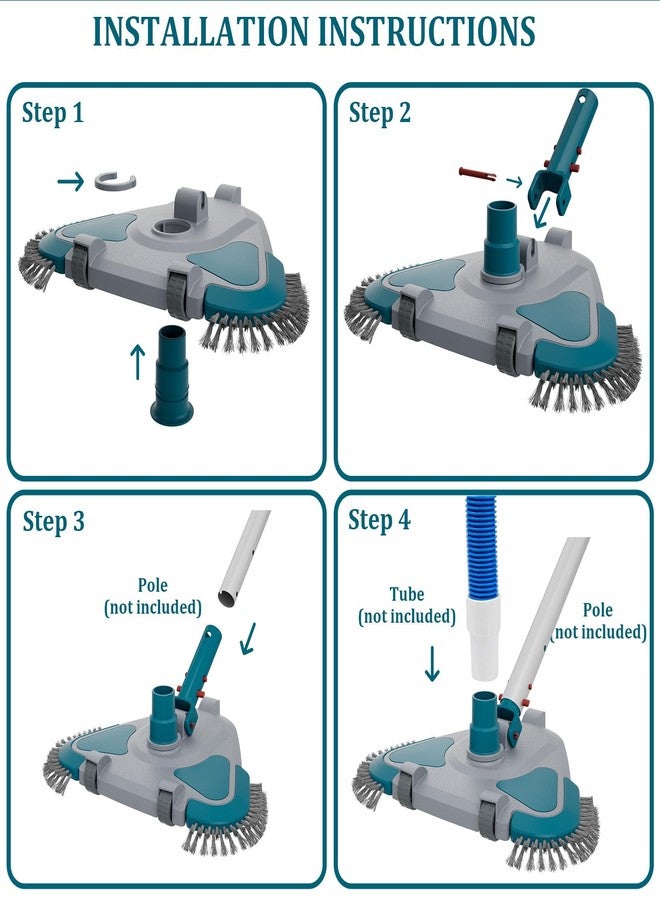 INSTALLATION INSTRUCTIONS

Step 1

Step 2

Step 3

Pole
(not included)

Step 4

Tube
(not included)

Pole
(not included)