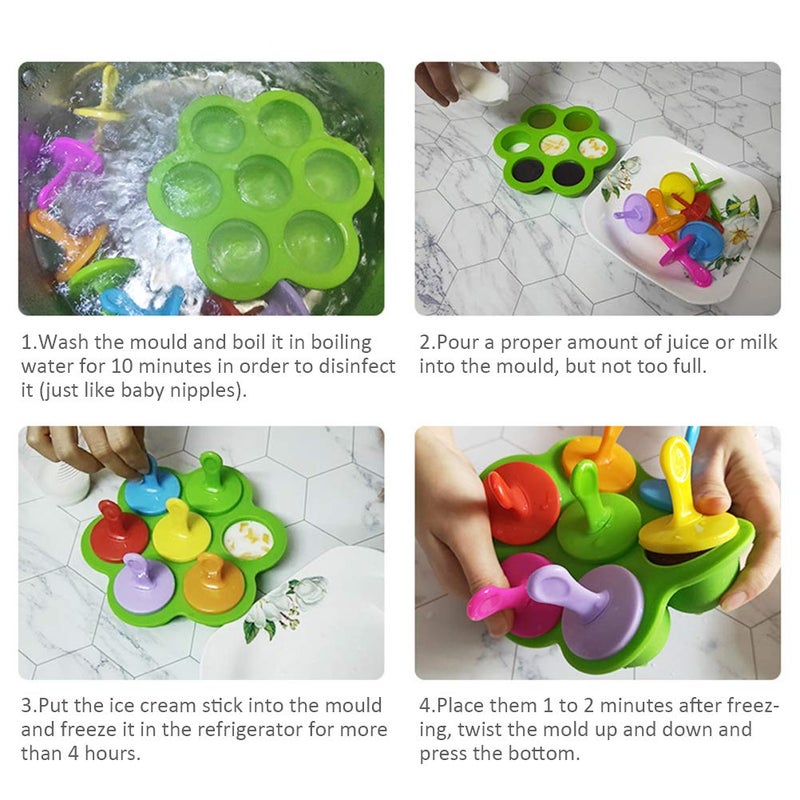 1.Wash the mould and boil it in boiling water for 10 minutes in order to disinfect it (just like baby nipples).

2.Pour a proper amount of juice or milk into the mould, but not too full.

3.Put the ice cream stick into the mould and freeze it in the refrigerator for more than 4 hours.

4.Place them 1 to 2 minutes after freezing, twist the mold up and down and press the bottom.